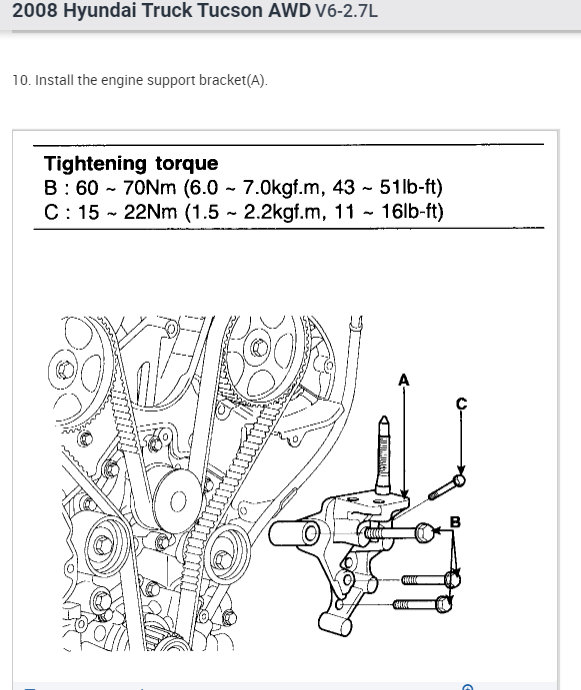 2008 Hyundai Truck Tucson AWD V6-2.7L

10. Install the engine support bracket(A).

Tightening torque
B : 60 ~ 70Nm (6.0 ~ 7.0kgf.m, 43 ~ 51lb-ft)
C : 15 ~ 22Nm (1.5 ~ 2.2kgf.m, 11 ~ 16lb-ft)

A

C

B