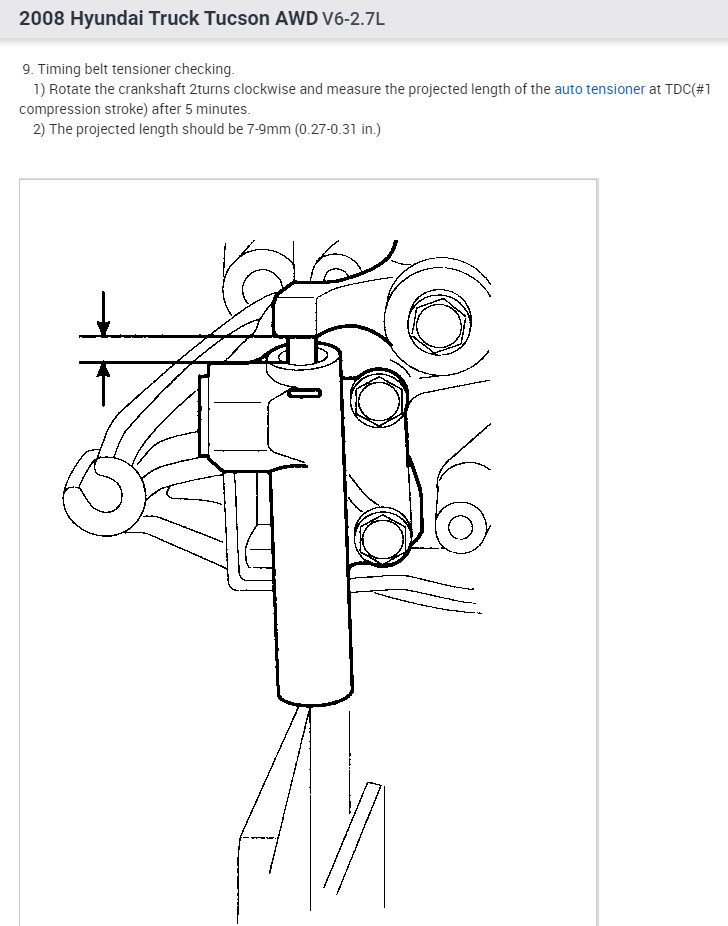 2008 Hyundai Truck Tucson AWD V6-2.7L

9. Timing belt tensioner checking.
1) Rotate the crankshaft 2turns clockwise and measure the projected length of the auto tensioner at TDC(#1 compression stroke) after 5 minutes.
2) The projected length should be 7-9mm (0.27-0.31 in.)