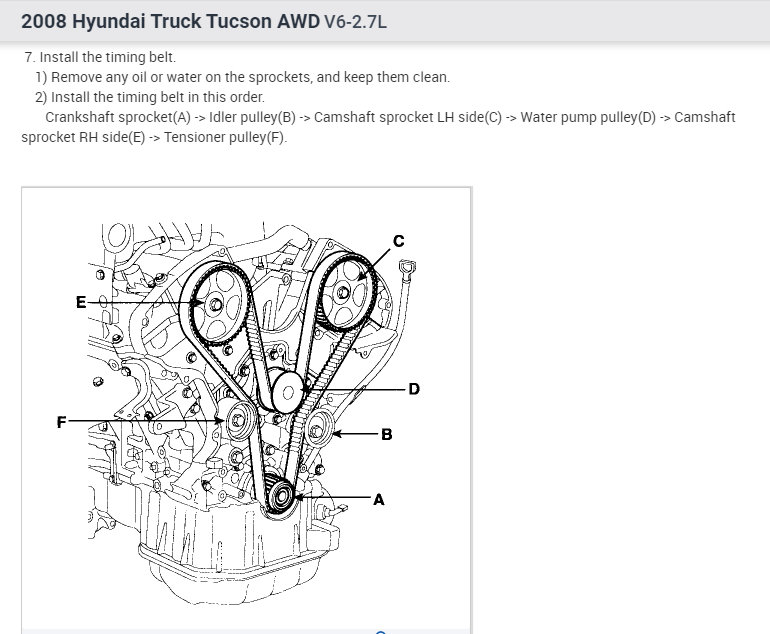 2008 Hyundai Truck Tucson AWD V6-2.7L

7. Install the timing belt.

1) Remove any oil or water on the sprockets, and keep them clean.

2) Install the timing belt in this order.

Crankshaft sprocket(A) -> Idler pulley(B) -> Camshaft sprocket LH side(C) -> Water pump pulley(D) -> Camshaft sprocket RH side(E) -> Tensioner pulley(F).

C
E
D
F
B
A