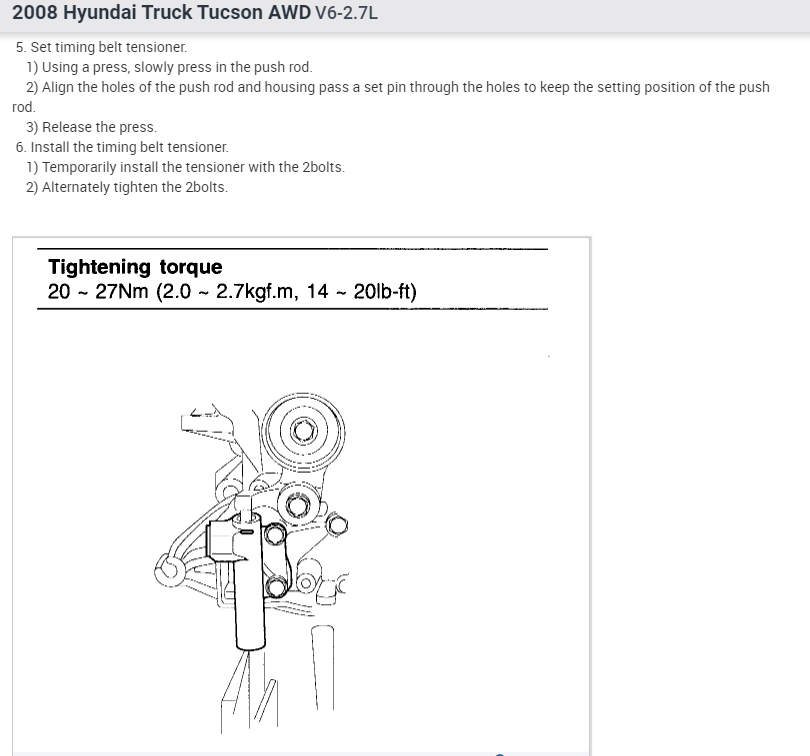 2008 Hyundai Truck Tucson AWD V6-2.7L

5. Set timing belt tensioner.
1) Using a press, slowly press in the push rod.
2) Align the holes of the push rod and housing pass a set pin through the holes to keep the setting position of the push rod.
3) Release the press.
6. Install the timing belt tensioner.
1) Temporarily install the tensioner with the 2bolts.
2) Alternately tighten the 2bolts.

Tightening torque
20 ~ 27Nm (2.0 ~ 2.7kgf.m, 14 ~ 20lb-ft)