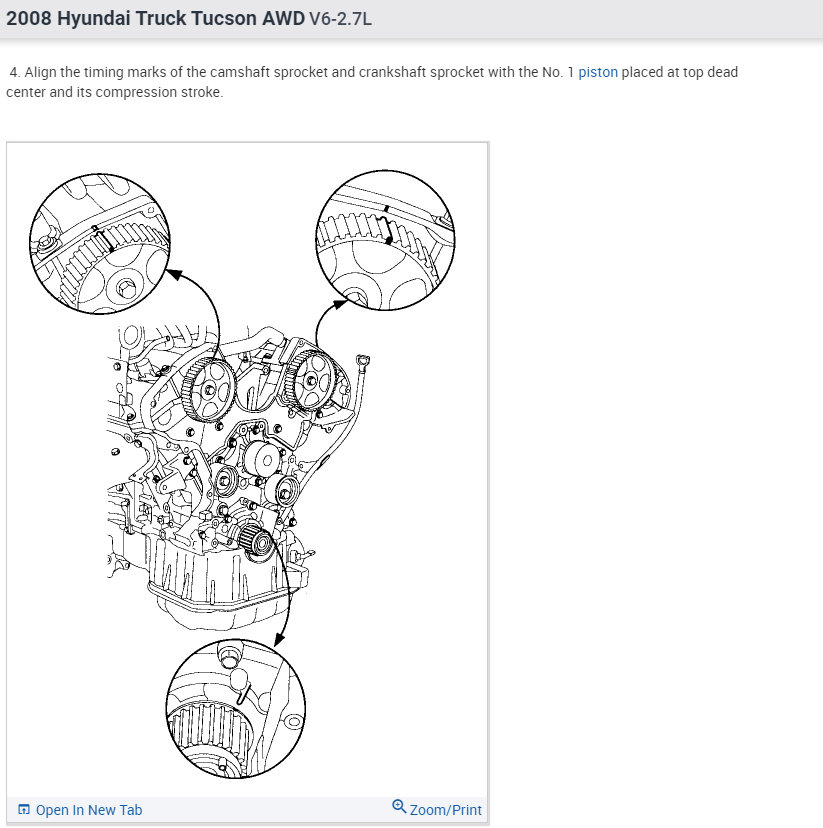 2008 Hyundai Truck Tucson AWD V6-2.7L

4. Align the timing marks of the camshaft sprocket and crankshaft sprocket with the No. 1 piston placed at top dead center and its compression stroke.

Open In New Tab

Zoom/Print