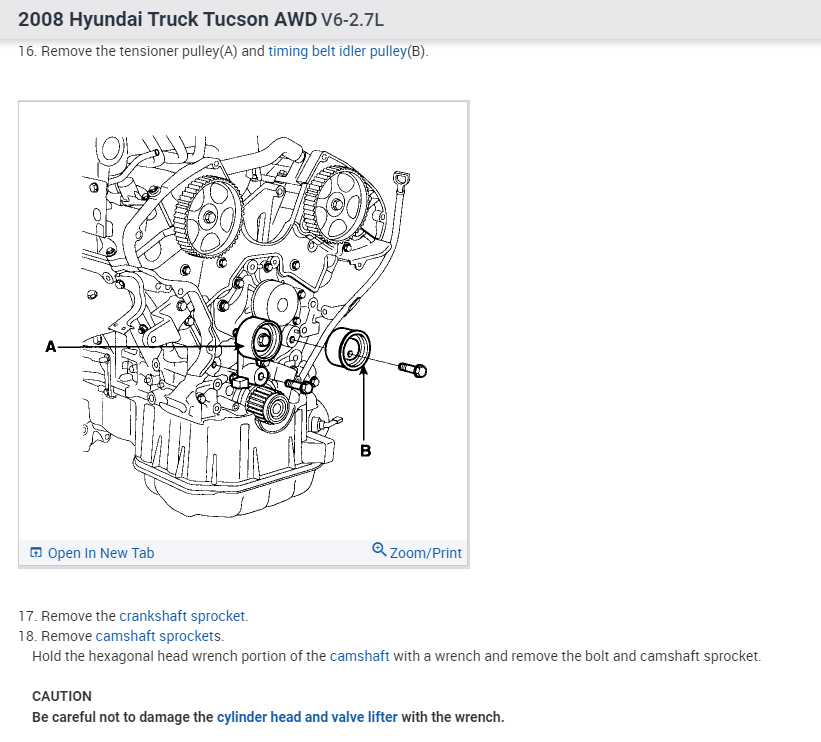 2008 Hyundai Truck Tucson AWD V6-2.7L

16. Remove the tensioner pulley(A) and timing belt idler pulley(B).

A

B

Open In New Tab

Zoom/Print

17. Remove the crankshaft sprocket.
18. Remove camshaft sprockets.
Hold the hexagonal head wrench portion of the camshaft with a wrench and remove the bolt and camshaft sprocket.

CAUTION
Be careful not to damage the cylinder head and valve lifter with the wrench.