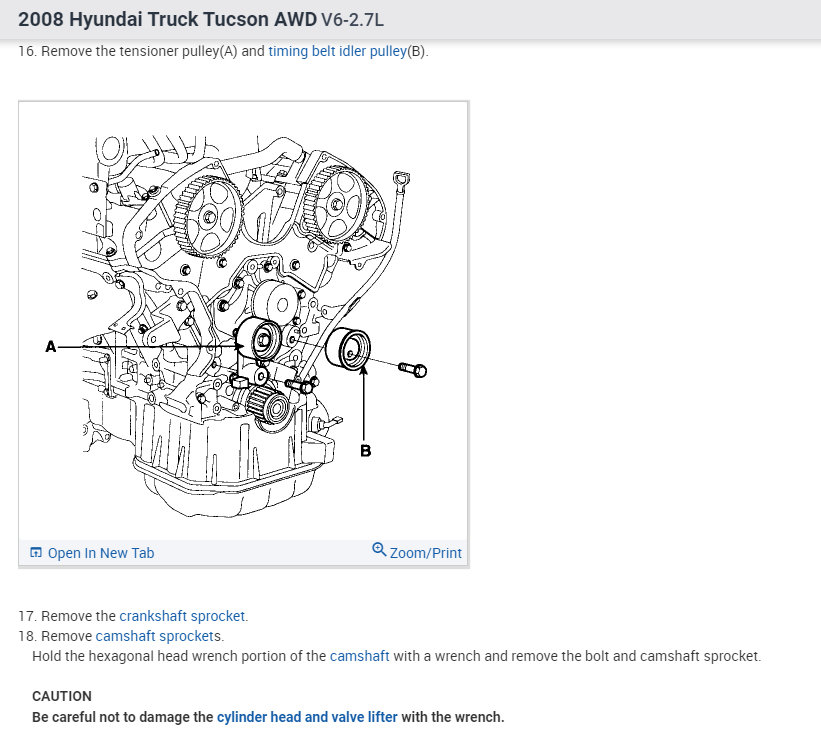 2008 Hyundai Truck Tucson AWD V6-2.7L

16. Remove the tensioner pulley(A) and timing belt idler pulley(B).

A

B

Open In New Tab

Zoom/Print

17. Remove the crankshaft sprocket.

18. Remove camshaft sprockets.

Hold the hexagonal head wrench portion of the camshaft with a wrench and remove the bolt and camshaft sprocket.

CAUTION

Be careful not to damage the cylinder head and valve lifter with the wrench.