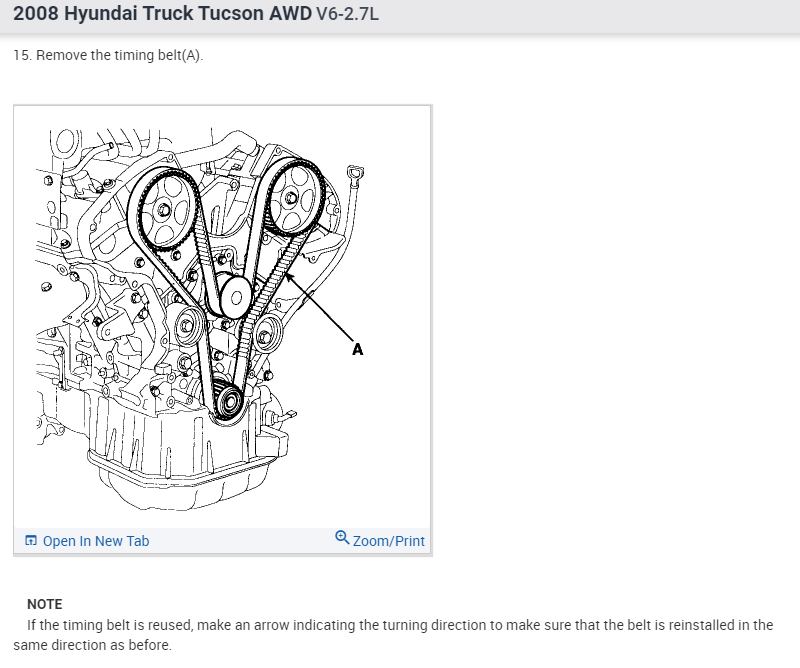 2008 Hyundai Truck Tucson AWD V6-2.7L

15. Remove the timing belt(A).

A

Open In New Tab

Zoom/Print

NOTE

If the timing belt is reused, make an arrow indicating the turning direction to make sure that the belt is reinstalled in the same direction as before.