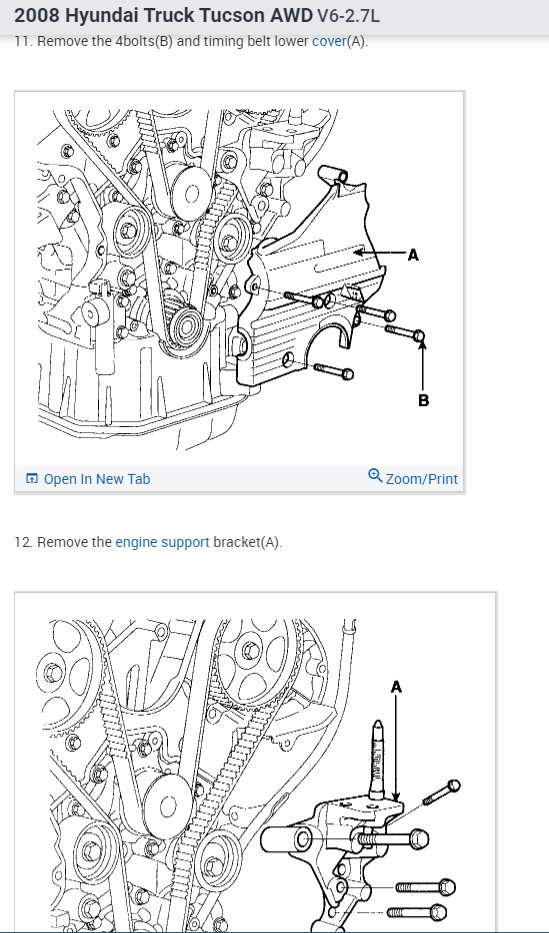 2008 Hyundai Truck Tucson AWD V6-2.7L

11. Remove the 4bolts(B) and timing belt lower cover(A).

A

B

Open In New Tab

Zoom/Print

12. Remove the engine support bracket(A).

A