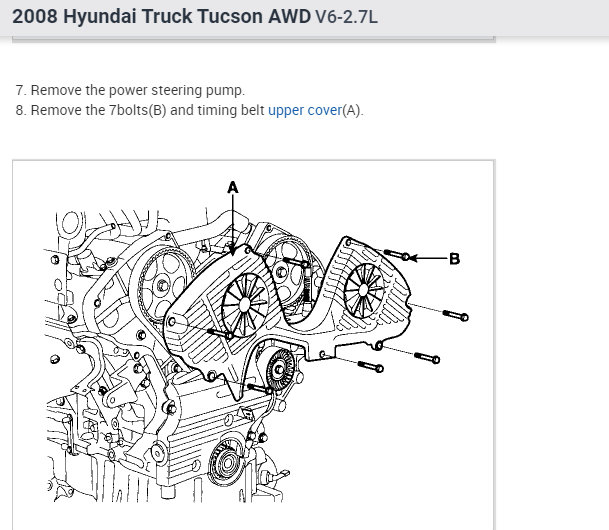 2008 Hyundai Truck Tucson AWD V6-2.7L

7. Remove the power steering pump.
8. Remove the 7bolts(B) and timing belt upper cover(A).

A

B