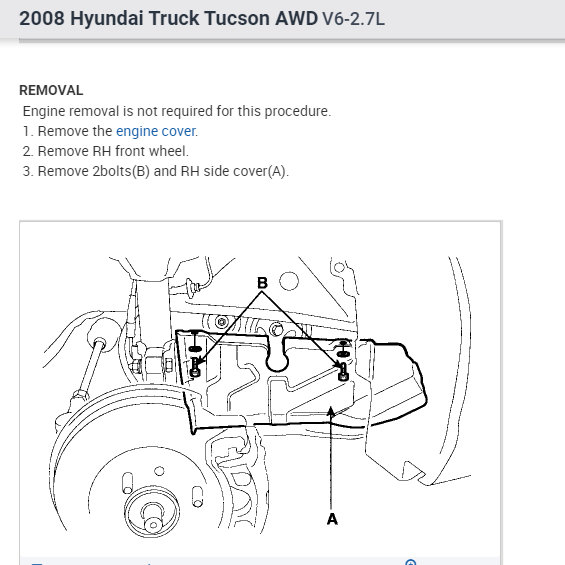 2008 Hyundai Truck Tucson AWD V6-2.7L

REMOVAL

Engine removal is not required for this procedure.

1. Remove the engine cover.
2. Remove RH front wheel.
3. Remove 2bolts(B) and RH side cover(A).

B

A