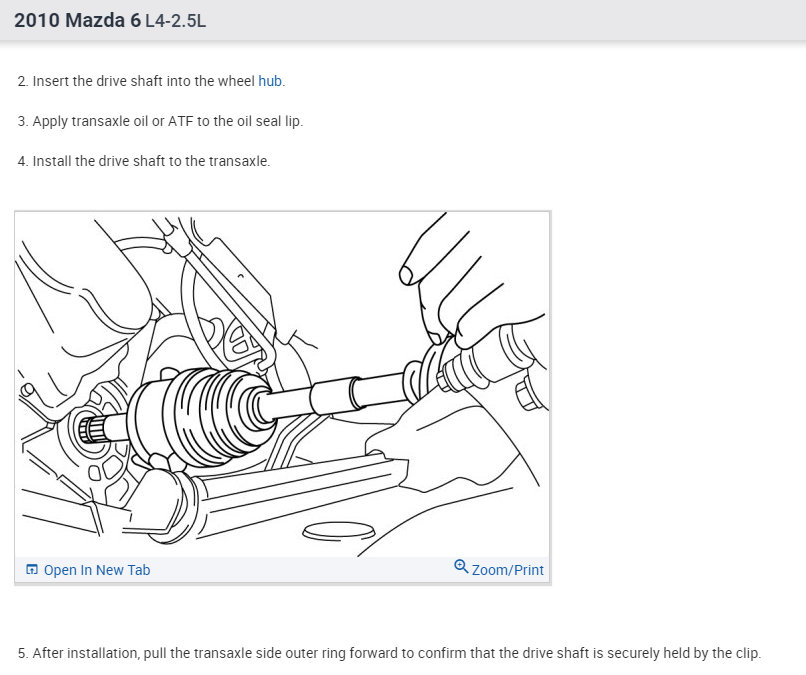 2010 Mazda 6 L4-2.5L

2. Insert the drive shaft into the wheel hub.

3. Apply transaxle oil or ATF to the oil seal lip.

4. Install the drive shaft to the transaxle.

Open In New Tab

Zoom/Print

5. After installation, pull the transaxle side outer ring forward to confirm that the drive shaft is securely held by the clip.