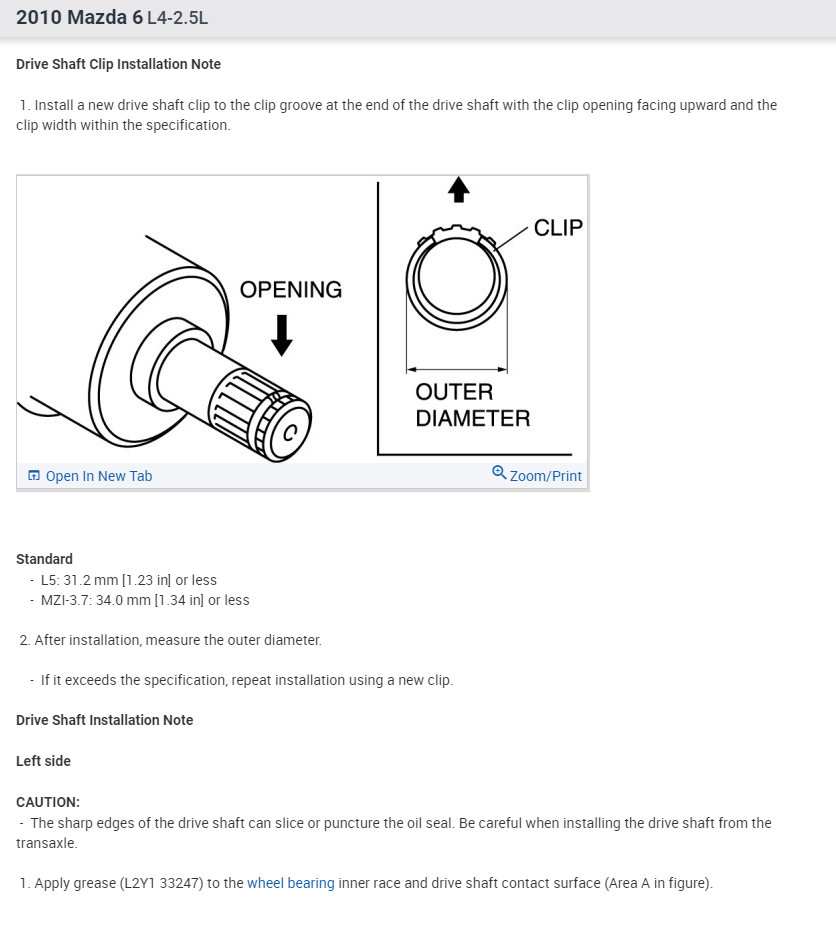 2010 Mazda 6 L4-2.5L

Drive Shaft Clip Installation Note

1. Install a new drive shaft clip to the clip groove at the end of the drive shaft with the clip opening facing upward and the clip width within the specification.

OPENING

CLIP

OUTER DIAMETER

Open In New Tab

Zoom/Print

Standard
- L5: 31.2 mm [1.23 in] or less
- MZI-3.7: 34.0 mm [1.34 in] or less

2. After installation, measure the outer diameter.

- If it exceeds the specification, repeat installation using a new clip.

Drive Shaft Installation Note

Left side

CAUTION:
- The sharp edges of the drive shaft can slice or puncture the oil seal. Be careful when installing the drive shaft from the transaxle.

1. Apply grease (L2Y1 33247) to the wheel bearing inner race and drive shaft contact surface (Area A in figure).