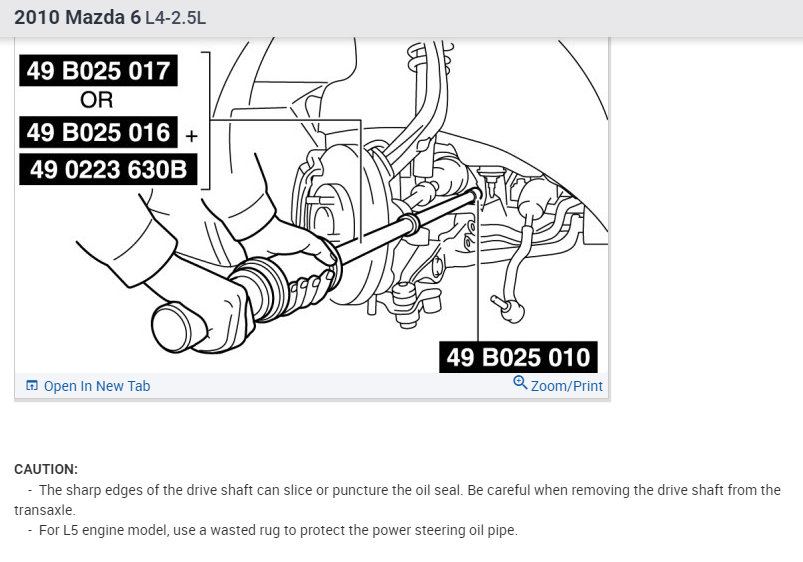 2010 Mazda 6 L4-2.5L

49 B025 017
OR
49 B025 016 +
49 0223 630B

49 B025 010

Open In New Tab

Zoom/Print

CAUTION:
- The sharp edges of the drive shaft can slice or puncture the oil seal. Be careful when removing the drive shaft from the transaxle.
- For L5 engine model, use a wasted rug to protect the power steering oil pipe.