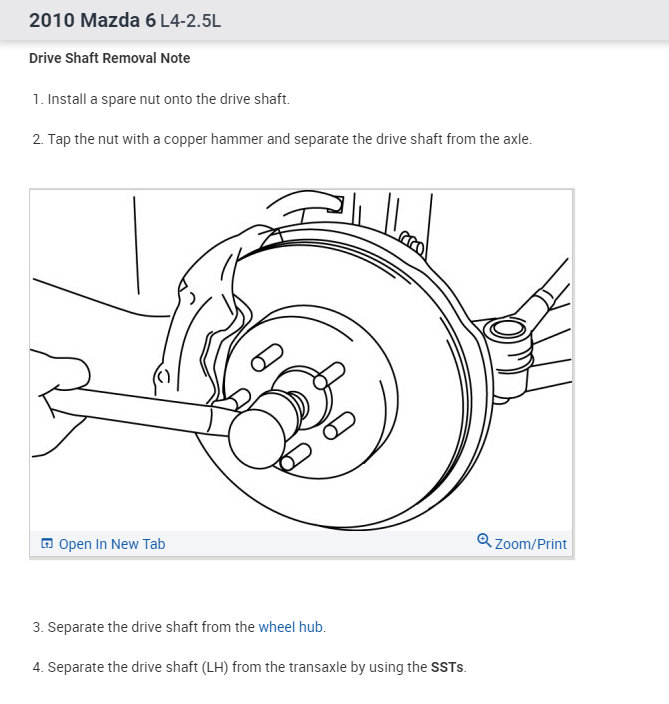 2010 Mazda 6 L4-2.5L

Drive Shaft Removal Note

1. Install a spare nut onto the drive shaft.

2. Tap the nut with a copper hammer and separate the drive shaft from the axle.

Open In New Tab

Zoom/Print

3. Separate the drive shaft from the wheel hub.

4. Separate the drive shaft (LH) from the transaxle by using the SSTs.