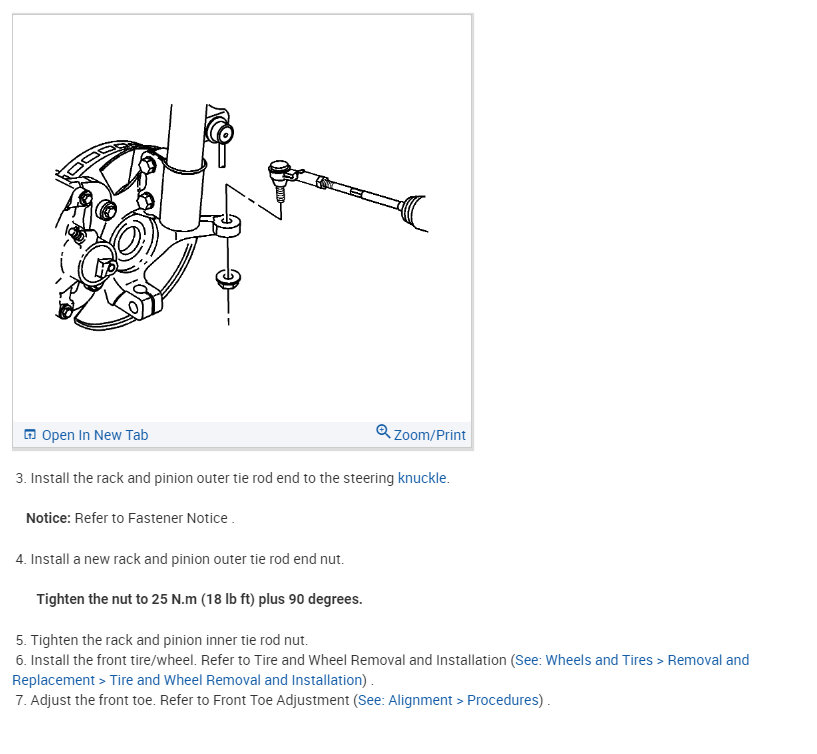 Open In New Tab

Zoom/Print

3. Install the rack and pinion outer tie rod end to the steering knuckle.

Notice: Refer to Fastener Notice .

4. Install a new rack and pinion outer tie rod end nut.

Tighten the nut to 25 N.m (18 lb ft) plus 90 degrees.

5. Tighten the rack and pinion inner tie rod nut.
6. Install the front tire/wheel. Refer to Tire and Wheel Removal and Installation (See: Wheels and Tires > Removal and Replacement > Tire and Wheel Removal and Installation) .
7. Adjust the front toe. Refer to Front Toe Adjustment (See: Alignment > Procedures) .