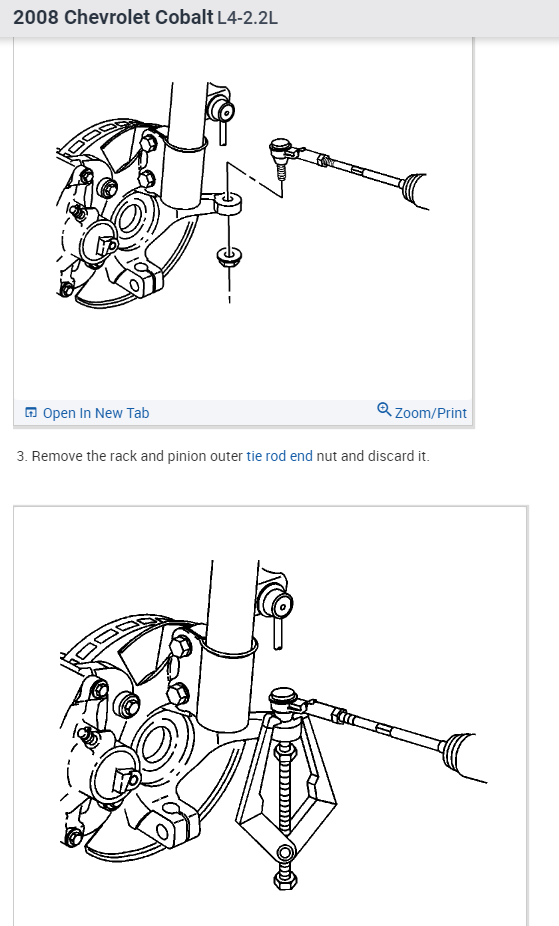 2008 Chevrolet Cobalt L4-2.2L

Open In New Tab

Zoom/Print

3. Remove the rack and pinion outer tie rod end nut and discard it.