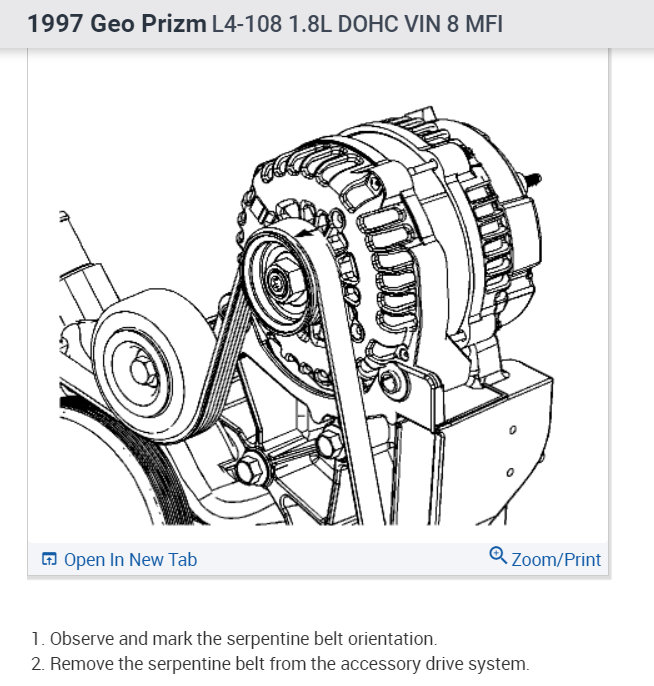 1997 Geo Prizm L4-108 1.8L DOHC VIN 8 MFI

Open In New Tab

Zoom/Print

1. Observe and mark the serpentine belt orientation.
2. Remove the serpentine belt from the accessory drive system.