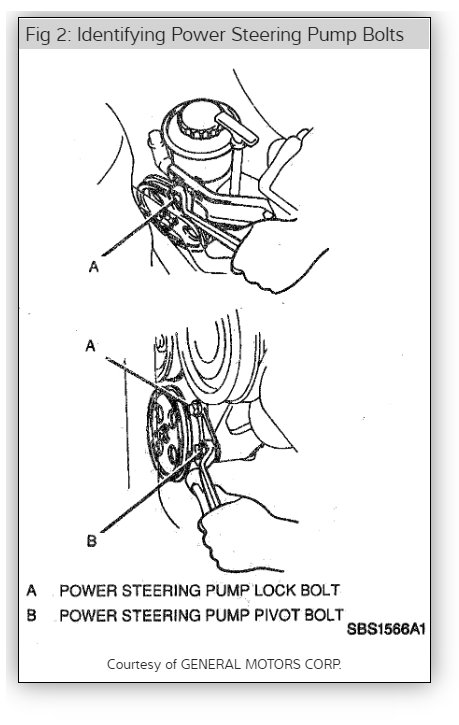 Fig 2: Identifying Power Steering Pump Bolts

A

A

B

A POWER STEERING PUMP LOCK BOLT
B POWER STEERING PUMP PIVOT BOLT

SBS1566A1

Courtesy of GENERAL MOTORS CORP.