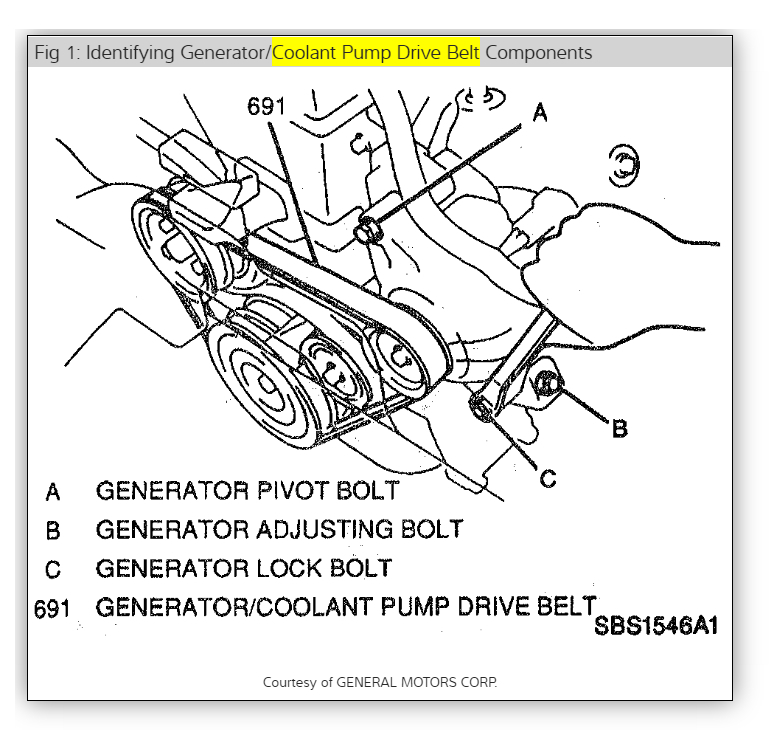 Fig 1: Identifying Generator/Coolant Pump Drive Belt Components

691

A

B

C

A GENERATOR PIVOT BOLT
B GENERATOR ADJUSTING BOLT
C GENERATOR LOCK BOLT
691 GENERATOR/COOLANT PUMP DRIVE BELT

SBS1546A1

Courtesy of GENERAL MOTORS CORP.