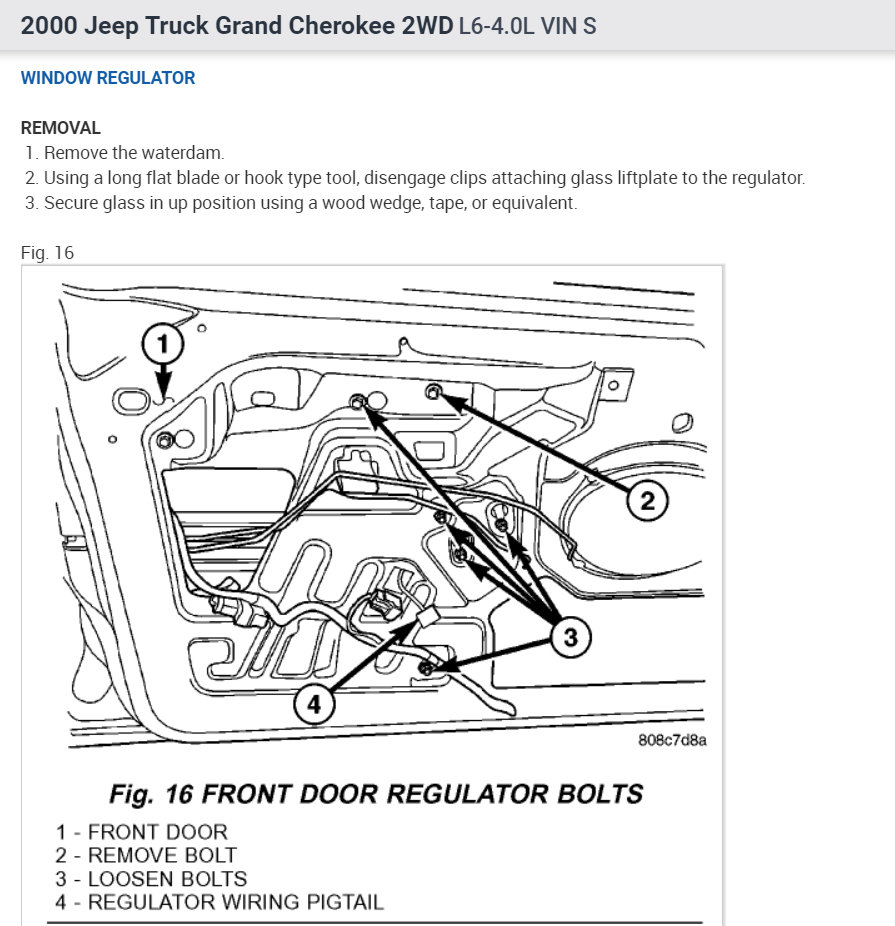 2000 Jeep Truck Grand Cherokee 2WD L6-4.0L VIN S

WINDOW REGULATOR

REMOVAL
1. Remove the waterdam.
2. Using a long flat blade or hook type tool, disengage clips attaching glass liftplate to the regulator.
3. Secure glass in up position using a wood wedge, tape, or equivalent.

Fig. 16

1
2
3
4

808c7d8a

Fig. 16 FRONT DOOR REGULATOR BOLTS
1 - FRONT DOOR
2 - REMOVE BOLT
3 - LOOSEN BOLTS
4 - REGULATOR WIRING PIGTAIL