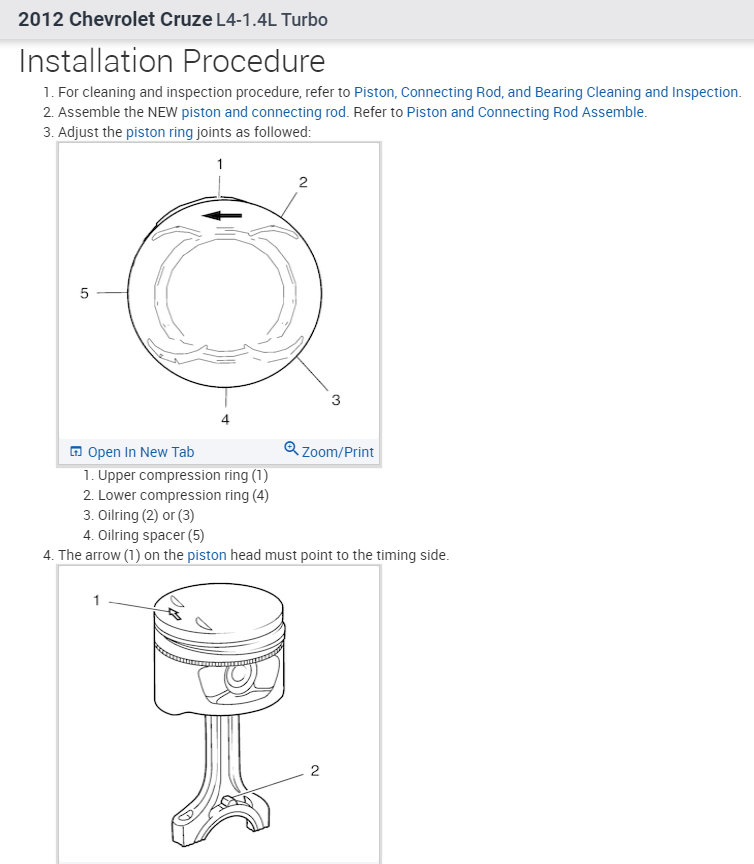 2012 Chevrolet Cruze L4-1.4L Turbo

Installation Procedure

1. For cleaning and inspection procedure, refer to Piston, Connecting Rod, and Bearing Cleaning and Inspection.
2. Assemble the NEW piston and connecting rod. Refer to Piston and Connecting Rod Assemble.
3. Adjust the piston ring joints as followed:

1
2
5
3
4

Open In New Tab
Zoom/Print

1. Upper compression ring (1)
2. Lower compression ring (4)
3. Oilring (2) or (3)
4. Oilring spacer (5)

4. The arrow (1) on the piston head must point to the timing side.

1
2