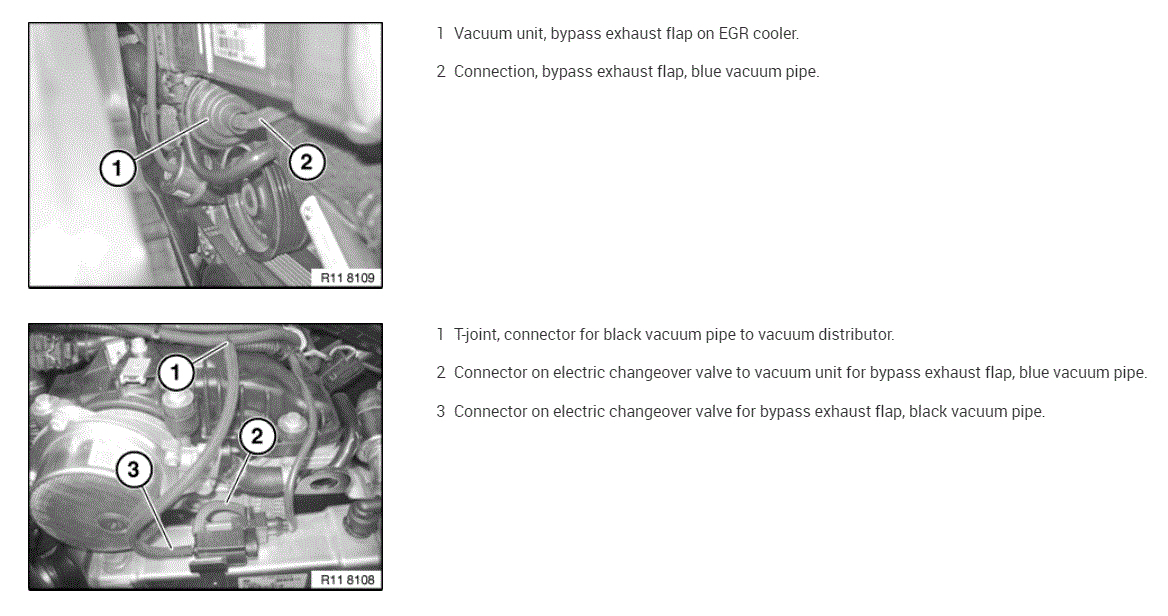 1

2

R11 8109

1 Vacuum unit, bypass exhaust flap on EGR cooler.

2 Connection, bypass exhaust flap, blue vacuum pipe.

1

2

3

R11 8108

1 T-joint, connector for black vacuum pipe to vacuum distributor.

2 Connector on electric changeover valve to vacuum unit for bypass exhaust flap, blue vacuum pipe.

3 Connector on electric changeover valve for bypass exhaust flap, black vacuum pipe.