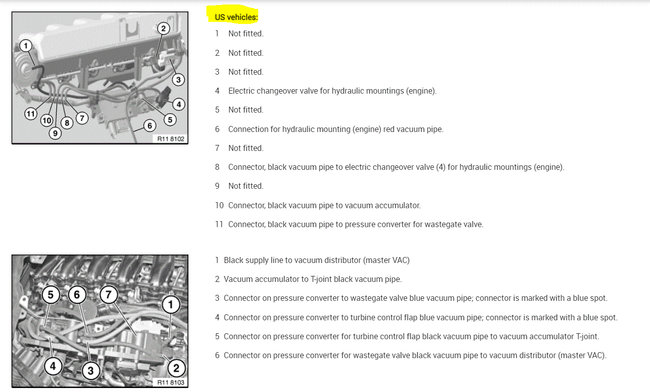 1
2
3
4
5
6
7
8
9
10
11
R11 8102

US vehicles:

1 Not fitted.

2 Not fitted.

3 Not fitted.

4 Electric changeover valve for hydraulic mountings (engine).

5 Not fitted.

6 Connection for hydraulic mounting (engine) red vacuum pipe.

7 Not fitted.

8 Connector, black vacuum pipe to electric changeover valve (4) for hydraulic mountings (engine).

9 Not fitted.

10 Connector, black vacuum pipe to vacuum accumulator.

11 Connector, black vacuum pipe to pressure converter for wastegate valve.

5
6
7
1
4
3
2
R11 8103

1 Black supply line to vacuum distributor (master VAC)

2 Vacuum accumulator to T-joint black vacuum pipe.

3 Connector on pressure converter to wastegate valve blue vacuum pipe; connector is marked with a blue spot.

4 Connector on pressure converter to turbine control flap blue vacuum pipe; connector is marked with a blue spot.

5 Connector on pressure converter for turbine control flap black vacuum pipe to vacuum accumulator T-joint.

6 Connector on pressure converter for wastegate valve black vacuum pipe to vacuum distributor (master VAC).