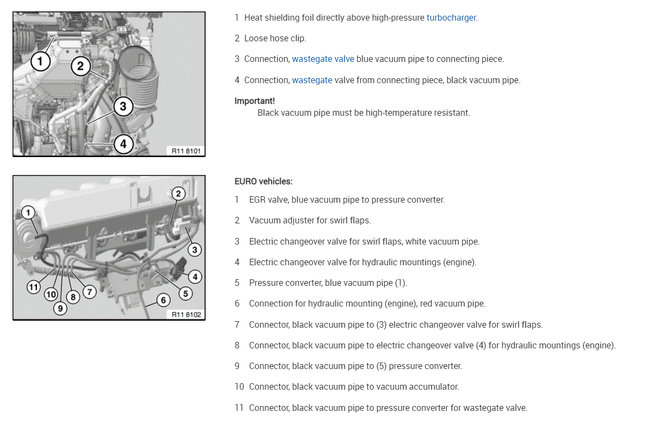 1
2
3
4
R11 8101

1 Heat shielding foil directly above high-pressure turbocharger.

2 Loose hose clip.

3 Connection, wastegate valve blue vacuum pipe to connecting piece.

4 Connection, wastegate valve from connecting piece, black vacuum pipe.

Important!
Black vacuum pipe must be high-temperature resistant.

1
2
3
4
5
6
7
8
9
10
11
R11 8102

EURO vehicles:

1 EGR valve, blue vacuum pipe to pressure converter.

2 Vacuum adjuster for swirl flaps.

3 Electric changeover valve for swirl flaps, white vacuum pipe.

4 Electric changeover valve for hydraulic mountings (engine).

5 Pressure converter, blue vacuum pipe (1).

6 Connection for hydraulic mounting (engine), red vacuum pipe.

7 Connector, black vacuum pipe to (3) electric changeover valve for swirl flaps.

8 Connector, black vacuum pipe to electric changeover valve (4) for hydraulic mountings (engine).

9 Connector, black vacuum pipe to (5) pressure converter.

10 Connector, black vacuum pipe to vacuum accumulator.

11 Connector, black vacuum pipe to pressure converter for wastegate valve.