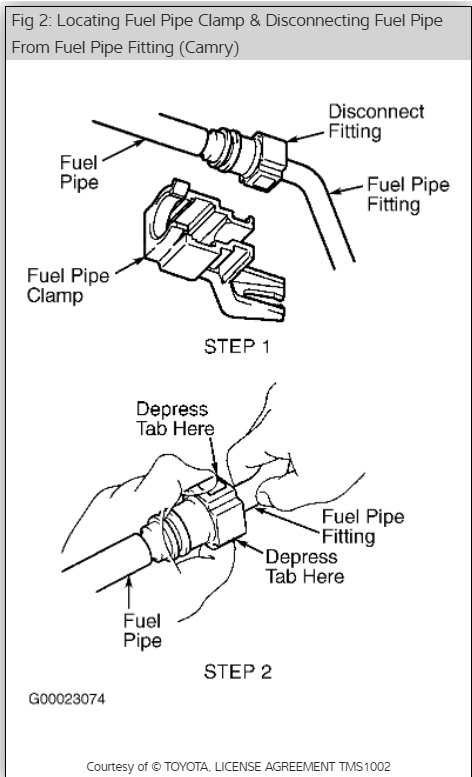 Fig 2: Locating Fuel Pipe Clamp & Disconnecting Fuel Pipe From Fuel Pipe Fitting (Camry)

Disconnect Fitting

Fuel Pipe

Fuel Pipe Fitting

Fuel Pipe Clamp

STEP 1

Depress Tab Here

Fuel Pipe Fitting

Depress Tab Here

Fuel Pipe

STEP 2

G00023074

Courtesy of © TOYOTA, LICENSE AGREEMENT TMS1002