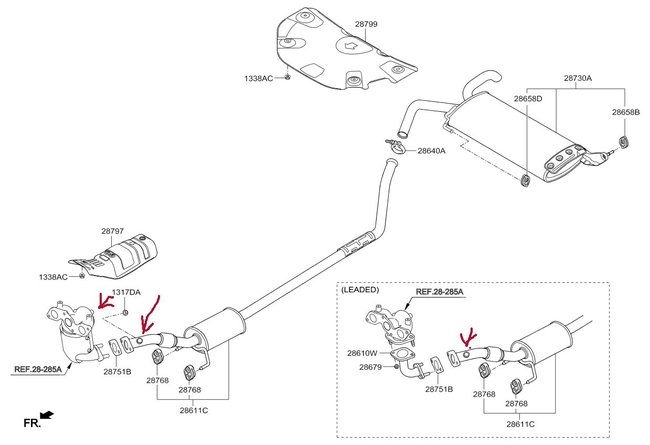 28799
1338AC
28730A
28658D
28658B
28640A
28797
1338AC
1317DA
REF.28-285A
28751B
28768
28768
28611C
FR.
(LEADED)
REF.28-285A
28610W
28679
28751B
28768
28768
28611C