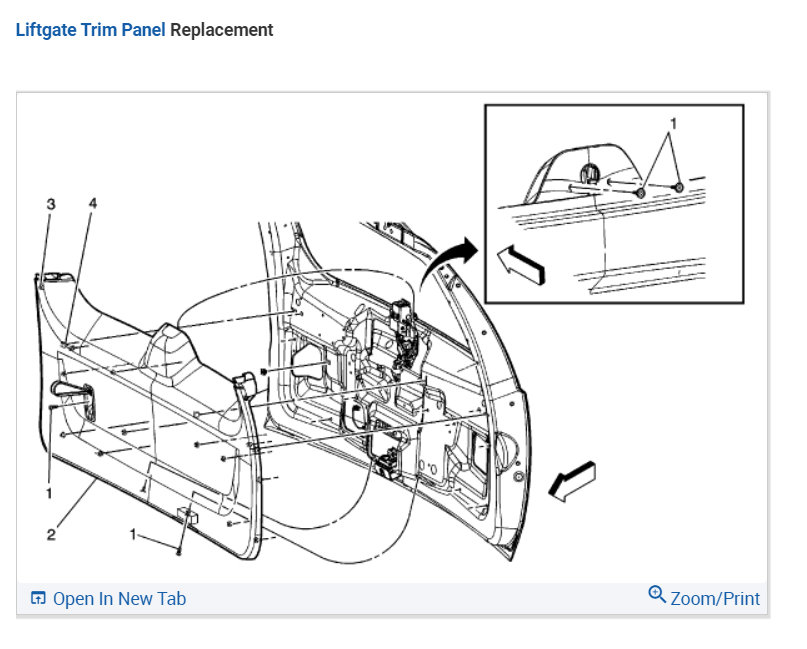 Liftgate Trim Panel Replacement

1

3
4

1
2
1

Open In New Tab
Zoom/Print