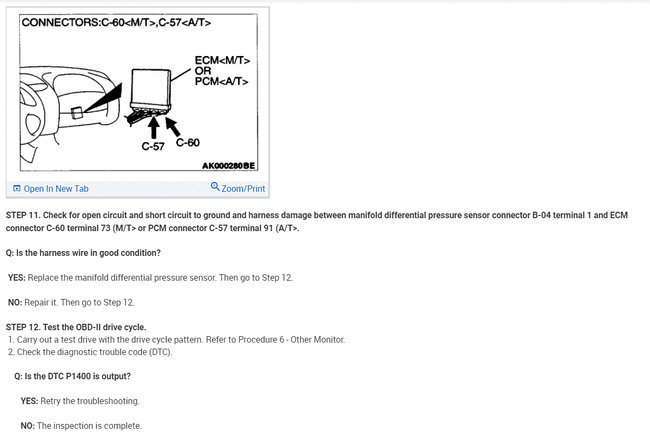 CONNECTORS:C-60<M/T>,C-57<A/T>

ECM<M/T>
OR
PCM<A/T>

C-57 C-60

AK000280BE

Open In New Tab Zoom/Print

STEP 11. Check for open circuit and short circuit to ground and harness damage between manifold differential pressure sensor connector B-04 terminal 1 and ECM connector C-60 terminal 73 (M/T> or PCM connector C-57 terminal 91 (A/T>.

Q: Is the harness wire in good condition?

YES: Replace the manifold differential pressure sensor. Then go to Step 12.

NO: Repair it. Then go to Step 12.

STEP 12. Test the OBD-II drive cycle.
1. Carry out a test drive with the drive cycle pattern. Refer to Procedure 6 - Other Monitor.
2. Check the diagnostic trouble code (DTC).

Q: Is the DTC P1400 is output?

YES: Retry the troubleshooting.

NO: The inspection is complete.