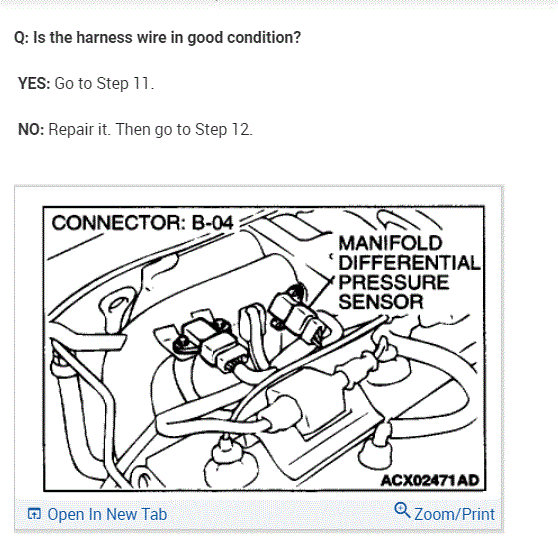 Q: Is the harness wire in good condition?

YES: Go to Step 11.

NO: Repair it. Then go to Step 12.

CONNECTOR: B-04

MANIFOLD DIFFERENTIAL PRESSURE SENSOR

ACX02471AD

Open In New Tab

Zoom/Print