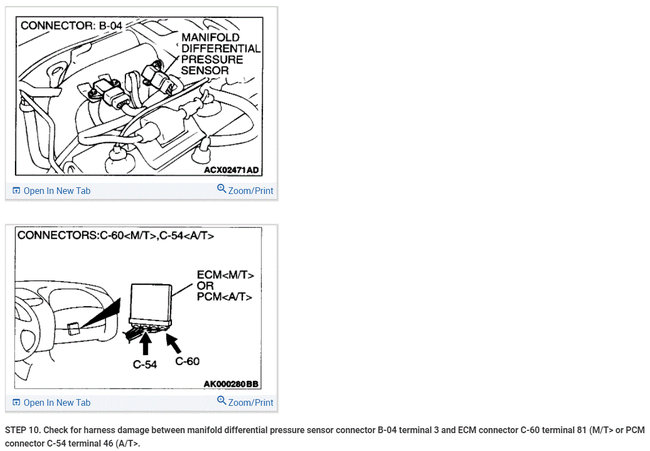 CONNECTOR: B-04

MANIFOLD DIFFERENTIAL PRESSURE SENSOR

ACX02471AD

Open In New Tab

Zoom/Print

CONNECTORS:C-60<M/T>,C-54<A/T>

ECM<M/T> OR PCM<A/T>

C-54

C-60

AK000280BB

Open In New Tab

Zoom/Print

STEP 10. Check for harness damage between manifold differential pressure sensor connector B-04 terminal 3 and ECM connector C-60 terminal 81 (M/T> or PCM connector C-54 terminal 46 (A/T>.