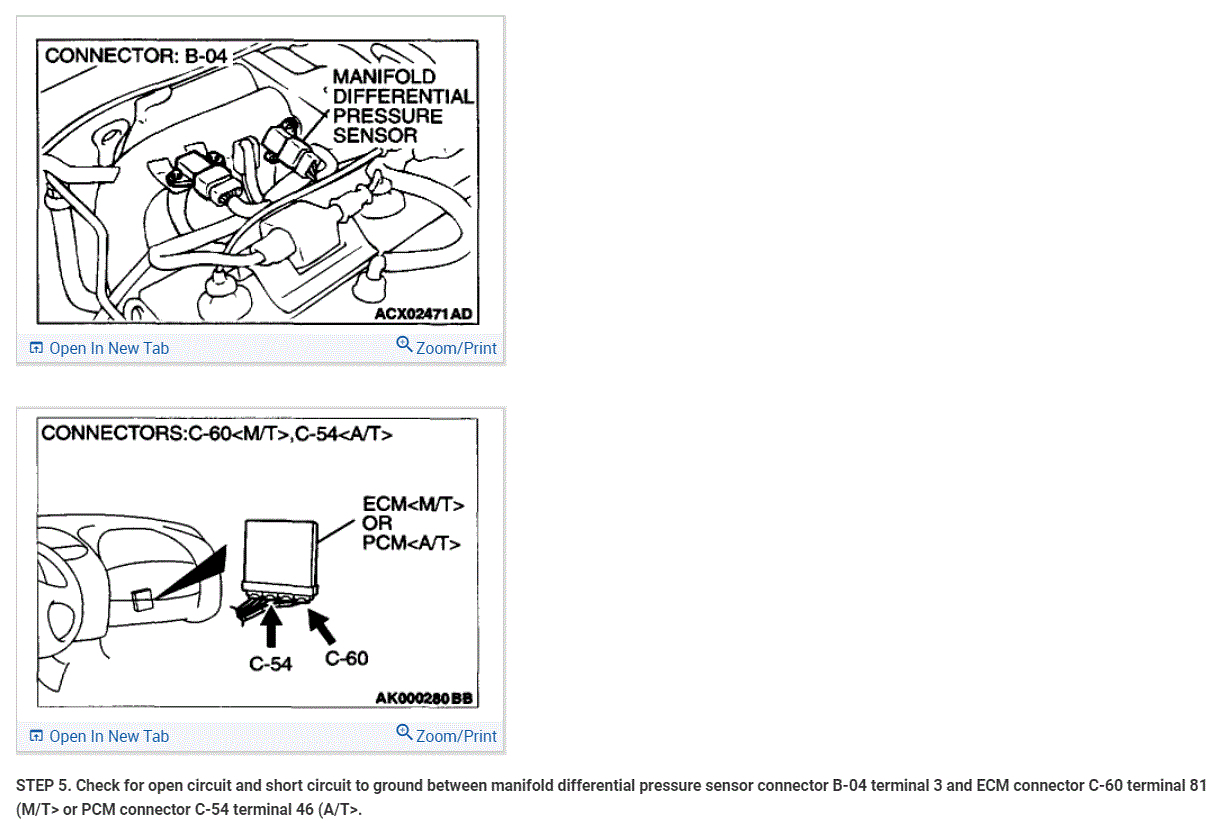 CONNECTOR: B-04

MANIFOLD DIFFERENTIAL PRESSURE SENSOR

ACX02471AD

Open In New Tab

Zoom/Print

CONNECTORS:C-60<M/T>,C-54<A/T>

ECM<M/T> OR PCM<A/T>

C-54

C-60

AK000280BB

Open In New Tab

Zoom/Print

STEP 5. Check for open circuit and short circuit to ground between manifold differential pressure sensor connector B-04 terminal 3 and ECM connector C-60 terminal 81 (M/T> or PCM connector C-54 terminal 46 (A/T>.