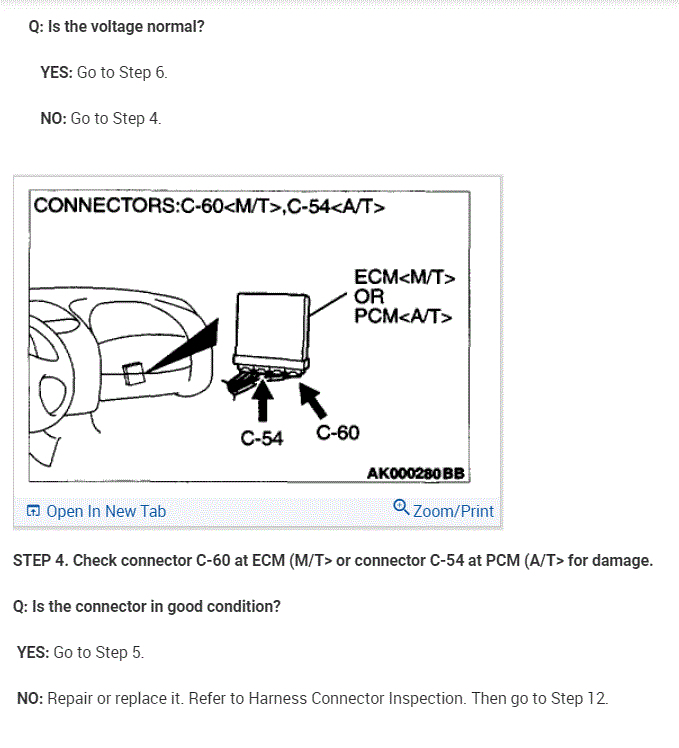 Q: Is the voltage normal?

YES: Go to Step 6.

NO: Go to Step 4.

CONNECTORS:C-60<M/T>,C-54<A/T>

ECM<M/T> OR PCM<A/T>

C-54

C-60

AK000280BB

Open In New Tab

Zoom/Print

STEP 4. Check connector C-60 at ECM (M/T> or connector C-54 at PCM (A/T> for damage.

Q: Is the connector in good condition?

YES: Go to Step 5.

NO: Repair or replace it. Refer to Harness Connector Inspection. Then go to Step 12.