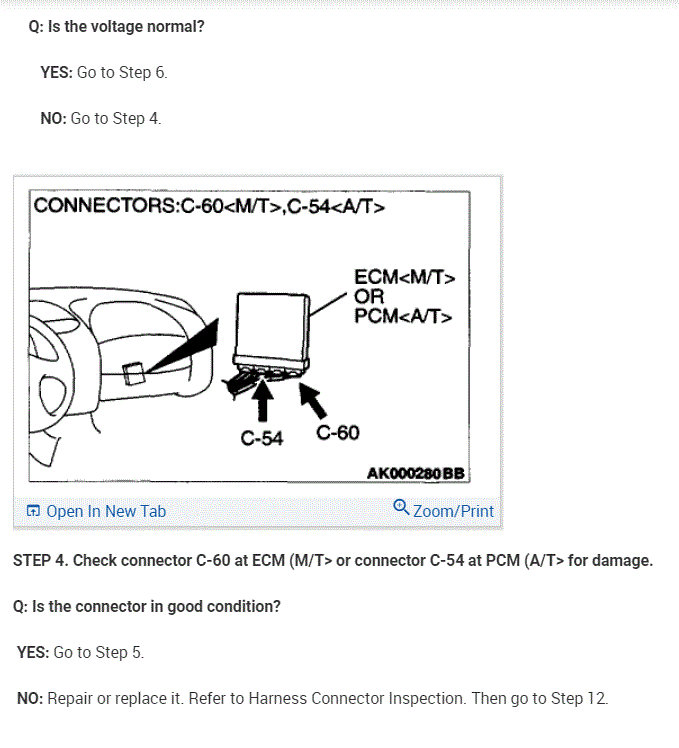 Q: Is the voltage normal?

YES: Go to Step 6.

NO: Go to Step 4.

CONNECTORS:C-60<M/T>,C-54<A/T>

ECM<M/T>
OR
PCM<A/T>

C-54 C-60

AK000280BB

Open In New Tab

Zoom/Print

STEP 4. Check connector C-60 at ECM (M/T> or connector C-54 at PCM (A/T> for damage.

Q: Is the connector in good condition?

YES: Go to Step 5.

NO: Repair or replace it. Refer to Harness Connector Inspection. Then go to Step 12.