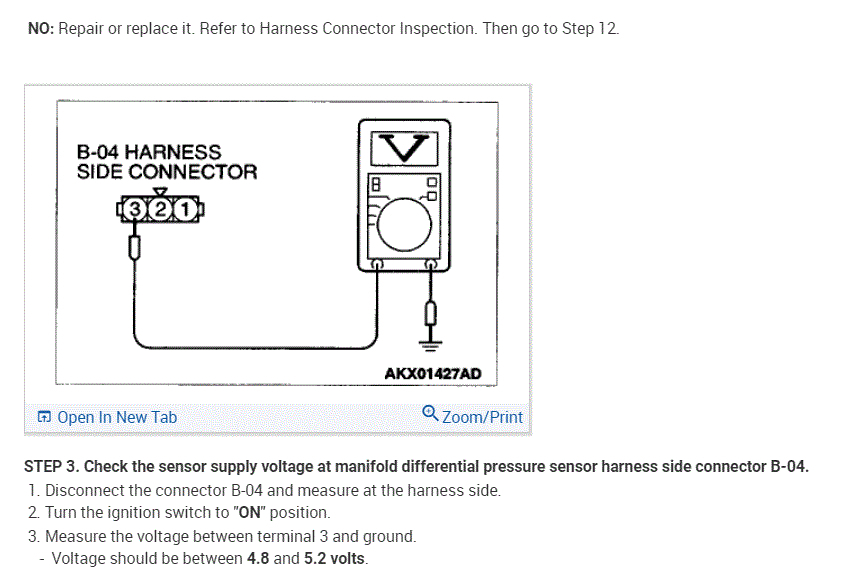 NO: Repair or replace it. Refer to Harness Connector Inspection. Then go to Step 12.

B-04 HARNESS SIDE CONNECTOR

3 2 1

V

AKX01427AD

Open In New Tab

Zoom/Print

STEP 3. Check the sensor supply voltage at manifold differential pressure sensor harness side connector B-04.

1. Disconnect the connector B-04 and measure at the harness side.
2. Turn the ignition switch to "ON" position.
3. Measure the voltage between terminal 3 and ground.
- Voltage should be between 4.8 and 5.2 volts.