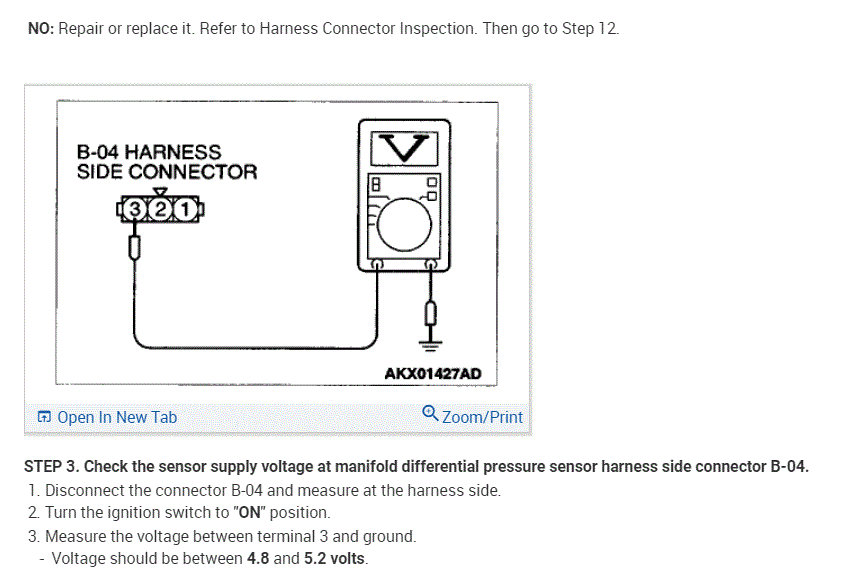 NO: Repair or replace it. Refer to Harness Connector Inspection. Then go to Step 12.

B-04 HARNESS SIDE CONNECTOR

3 2 1

V

AKX01427AD

Open In New Tab

Zoom/Print

STEP 3. Check the sensor supply voltage at manifold differential pressure sensor harness side connector B-04.

1. Disconnect the connector B-04 and measure at the harness side.
2. Turn the ignition switch to "ON" position.
3. Measure the voltage between terminal 3 and ground.
- Voltage should be between 4.8 and 5.2 volts.