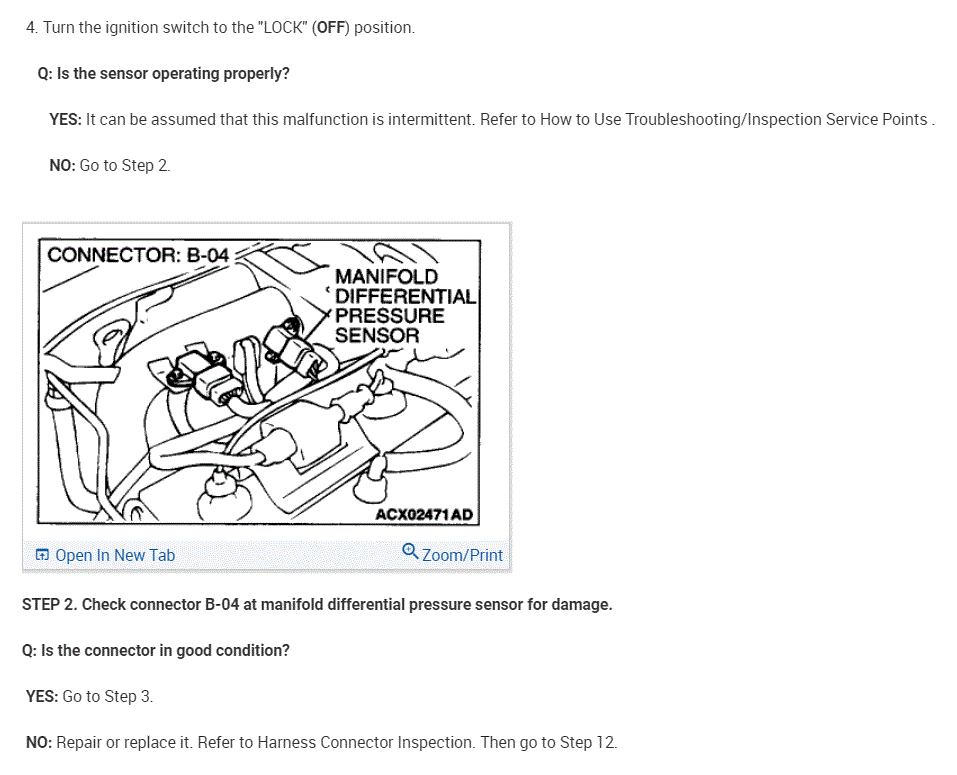 4. Turn the ignition switch to the "LOCK" (OFF) position.

Q: Is the sensor operating properly?

YES: It can be assumed that this malfunction is intermittent. Refer to How to Use Troubleshooting/Inspection Service Points .

NO: Go to Step 2.

CONNECTOR: B-04

MANIFOLD DIFFERENTIAL PRESSURE SENSOR

ACX02471AD

Open In New Tab

Zoom/Print

STEP 2. Check connector B-04 at manifold differential pressure sensor for damage.

Q: Is the connector in good condition?

YES: Go to Step 3.

NO: Repair or replace it. Refer to Harness Connector Inspection. Then go to Step 12.