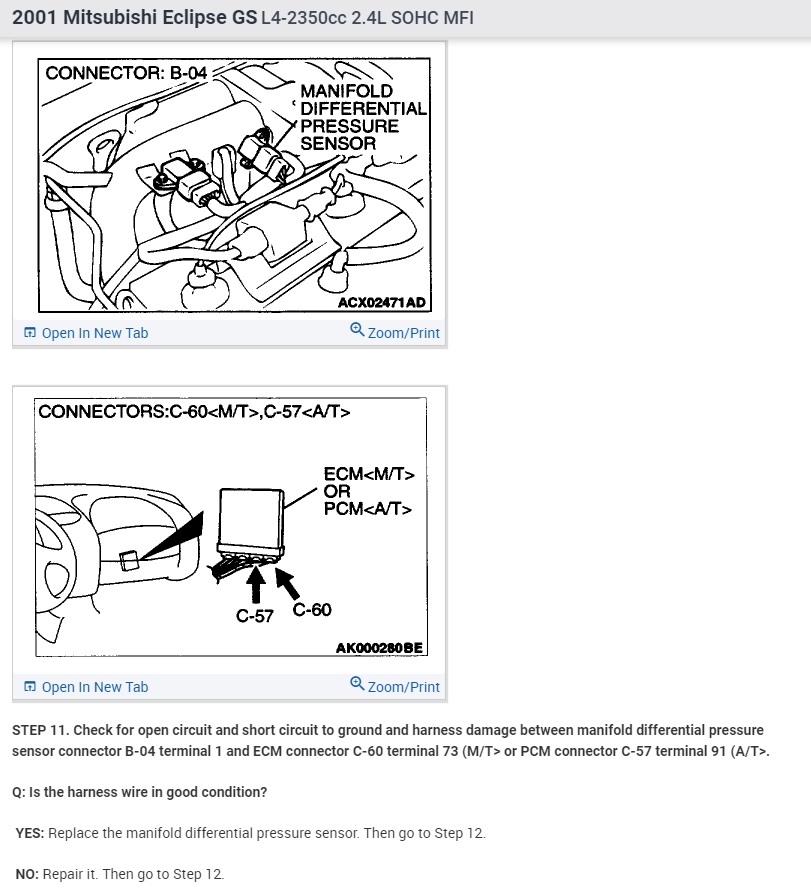 2001 Mitsubishi Eclipse GS L4-2350cc 2.4L SOHC MFI

CONNECTOR: B-04

MANIFOLD DIFFERENTIAL PRESSURE SENSOR

ACX02471AD

Open In New Tab

Zoom/Print

CONNECTORS:C-60<M/T>,C-57<A/T>

ECM<M/T> OR PCM<A/T>

C-57

C-60

AK000280BE

Open In New Tab

Zoom/Print

STEP 11. Check for open circuit and short circuit to ground and harness damage between manifold differential pressure sensor connector B-04 terminal 1 and ECM connector C-60 terminal 73 (M/T> or PCM connector C-57 terminal 91 (A/T>.

Q: Is the harness wire in good condition?

YES: Replace the manifold differential pressure sensor. Then go to Step 12.

NO: Repair it. Then go to Step 12.