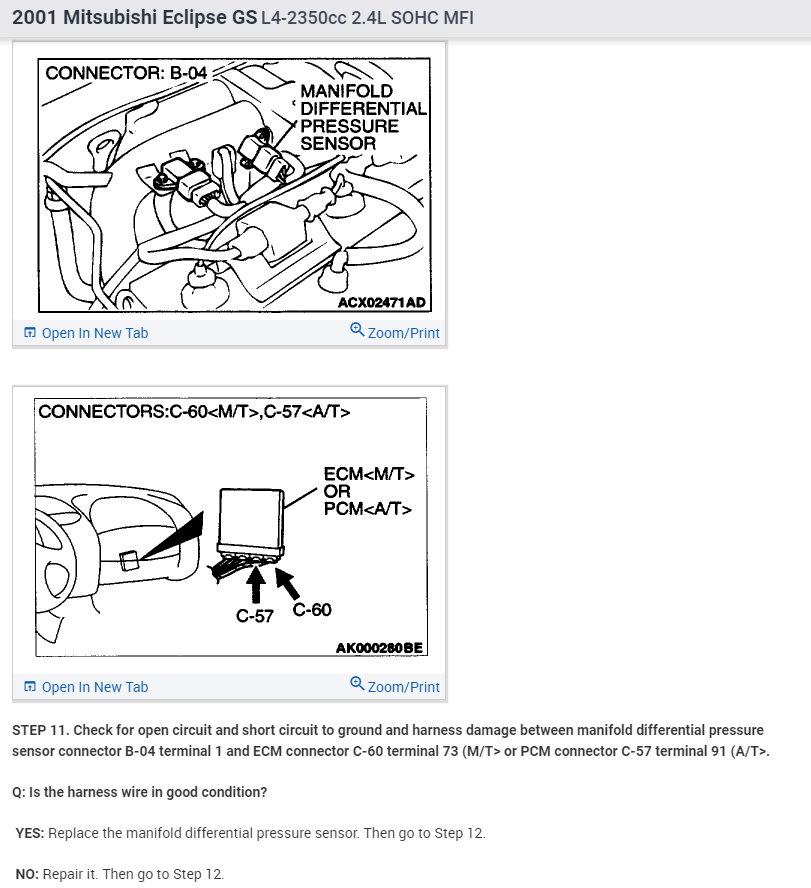 2001 Mitsubishi Eclipse GS L4-2350cc 2.4L SOHC MFI

CONNECTOR: B-04

MANIFOLD DIFFERENTIAL PRESSURE SENSOR

ACX02471AD

Open In New Tab

Zoom/Print

CONNECTORS:C-60<M/T>,C-57<A/T>

ECM<M/T> OR PCM<A/T>

C-57

C-60

AK000280BE

Open In New Tab

Zoom/Print

STEP 11. Check for open circuit and short circuit to ground and harness damage between manifold differential pressure sensor connector B-04 terminal 1 and ECM connector C-60 terminal 73 (M/T> or PCM connector C-57 terminal 91 (A/T>.

Q: Is the harness wire in good condition?

YES: Replace the manifold differential pressure sensor. Then go to Step 12.

NO: Repair it. Then go to Step 12.