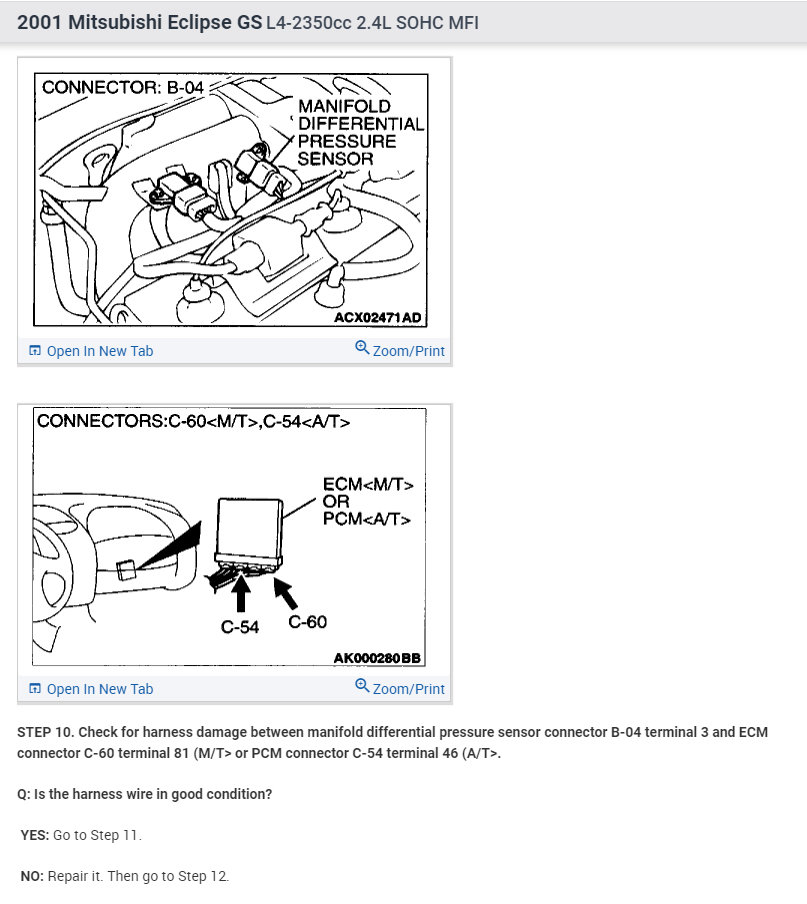 2001 Mitsubishi Eclipse GS L4-2350cc 2.4L SOHC MFI

CONNECTOR: B-04

MANIFOLD DIFFERENTIAL PRESSURE SENSOR

ACX02471AD

Open In New Tab

Zoom/Print

CONNECTORS:C-60<M/T>,C-54<A/T>

ECM<M/T> OR PCM<A/T>

C-54

C-60

AK000280BB

Open In New Tab

Zoom/Print

STEP 10. Check for harness damage between manifold differential pressure sensor connector B-04 terminal 3 and ECM connector C-60 terminal 81 (M/T> or PCM connector C-54 terminal 46 (A/T>.

Q: Is the harness wire in good condition?

YES: Go to Step 11.

NO: Repair it. Then go to Step 12.