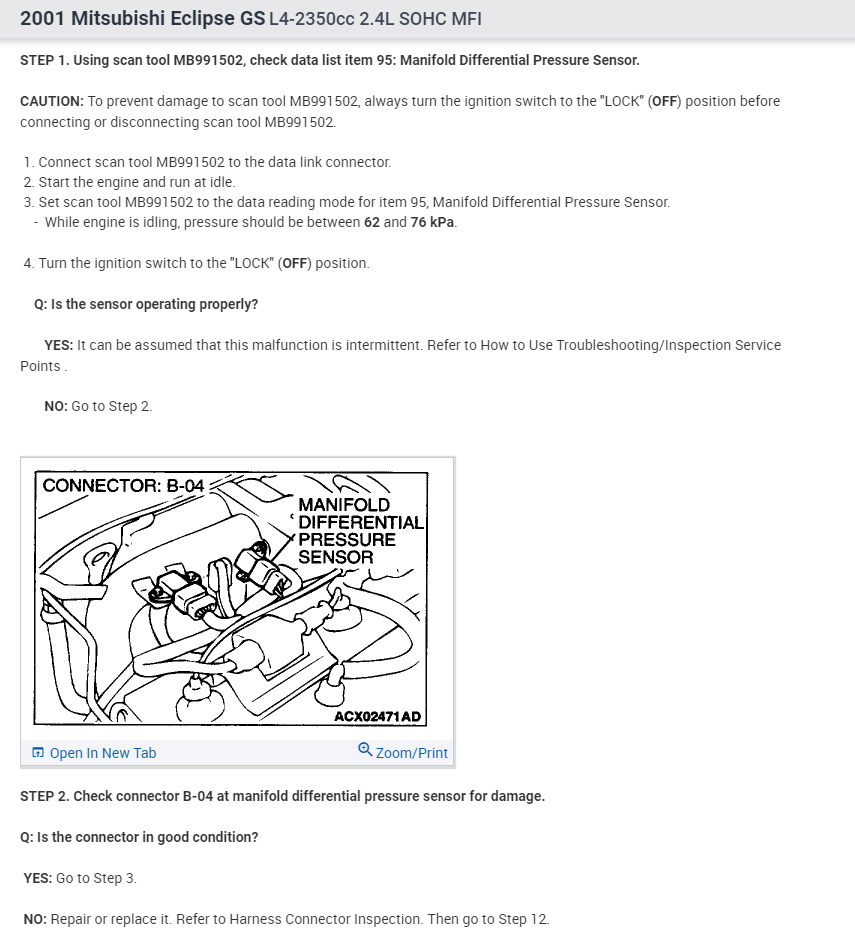 2001 Mitsubishi Eclipse GS L4-2350cc 2.4L SOHC MFI

STEP 1. Using scan tool MB991502, check data list item 95: Manifold Differential Pressure Sensor.

CAUTION: To prevent damage to scan tool MB991502, always turn the ignition switch to the "LOCK" (OFF) position before connecting or disconnecting scan tool MB991502.

1. Connect scan tool MB991502 to the data link connector.
2. Start the engine and run at idle.
3. Set scan tool MB991502 to the data reading mode for item 95, Manifold Differential Pressure Sensor.
- While engine is idling, pressure should be between 62 and 76 kPa.

4. Turn the ignition switch to the "LOCK" (OFF) position.

Q: Is the sensor operating properly?

YES: It can be assumed that this malfunction is intermittent. Refer to How to Use Troubleshooting/Inspection Service Points .

NO: Go to Step 2.

CONNECTOR: B-04
MANIFOLD DIFFERENTIAL PRESSURE SENSOR
ACX02471AD

Open In New Tab
Zoom/Print

STEP 2. Check connector B-04 at manifold differential pressure sensor for damage.

Q: Is the connector in good condition?

YES: Go to Step 3.

NO: Repair or replace it. Refer to Harness Connector Inspection. Then go to Step 12.