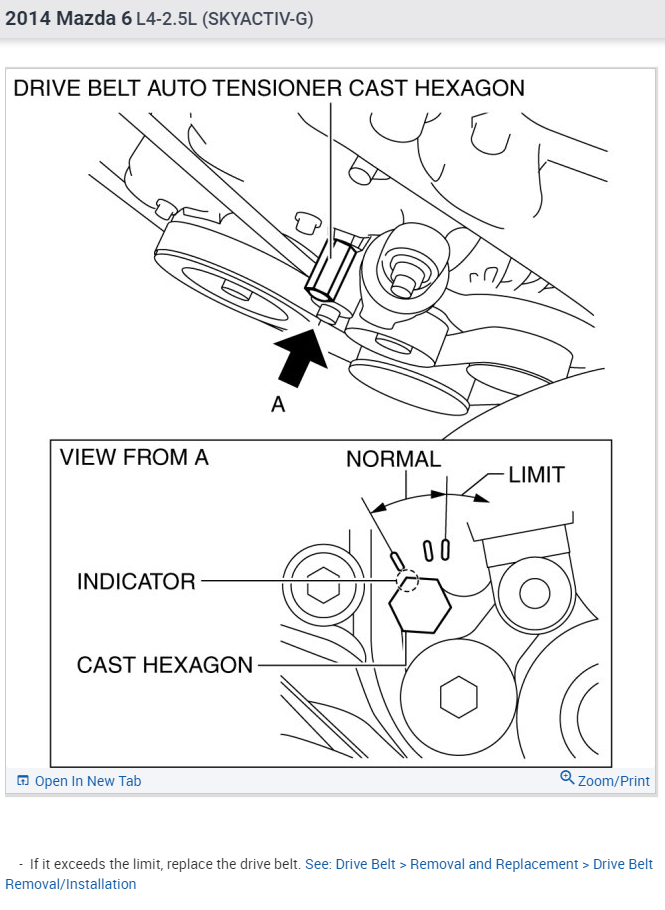 2014 Mazda 6 L4-2.5L (SKYACTIV-G)

DRIVE BELT AUTO TENSIONER CAST HEXAGON

A

VIEW FROM A

NORMAL

LIMIT

INDICATOR

CAST HEXAGON

Open In New Tab

Zoom/Print

- If it exceeds the limit, replace the drive belt. See: Drive Belt > Removal and Replacement > Drive Belt Removal/Installation