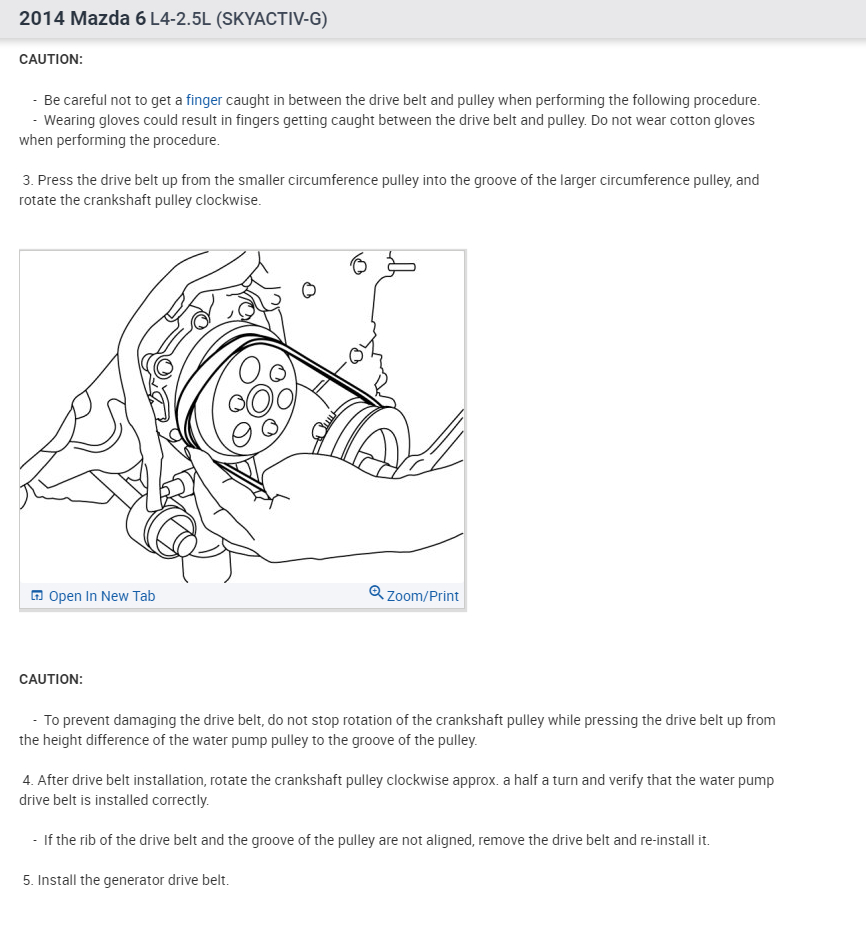 2014 Mazda 6 L4-2.5L (SKYACTIV-G)

CAUTION:

- Be careful not to get a finger caught in between the drive belt and pulley when performing the following procedure.
- Wearing gloves could result in fingers getting caught between the drive belt and pulley. Do not wear cotton gloves when performing the procedure.

3. Press the drive belt up from the smaller circumference pulley into the groove of the larger circumference pulley, and rotate the crankshaft pulley clockwise.

Open In New Tab

Zoom/Print

CAUTION:

- To prevent damaging the drive belt, do not stop rotation of the crankshaft pulley while pressing the drive belt up from the height difference of the water pump pulley to the groove of the pulley.

4. After drive belt installation, rotate the crankshaft pulley clockwise approx. a half a turn and verify that the water pump drive belt is installed correctly.

- If the rib of the drive belt and the groove of the pulley are not aligned, remove the drive belt and re-install it.

5. Install the generator drive belt.