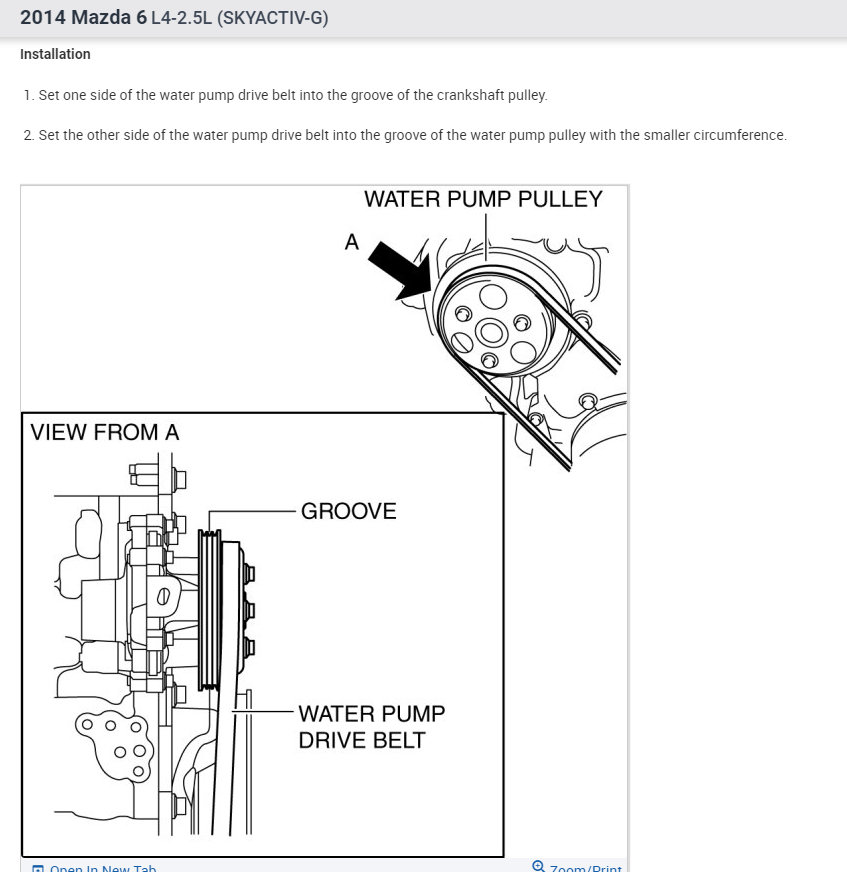 2014 Mazda 6 L4-2.5L (SKYACTIV-G)

Installation

1. Set one side of the water pump drive belt into the groove of the crankshaft pulley.

2. Set the other side of the water pump drive belt into the groove of the water pump pulley with the smaller circumference.

WATER PUMP PULLEY

A

VIEW FROM A

GROOVE

WATER PUMP DRIVE BELT

Open In New Tab

Zoom/Print