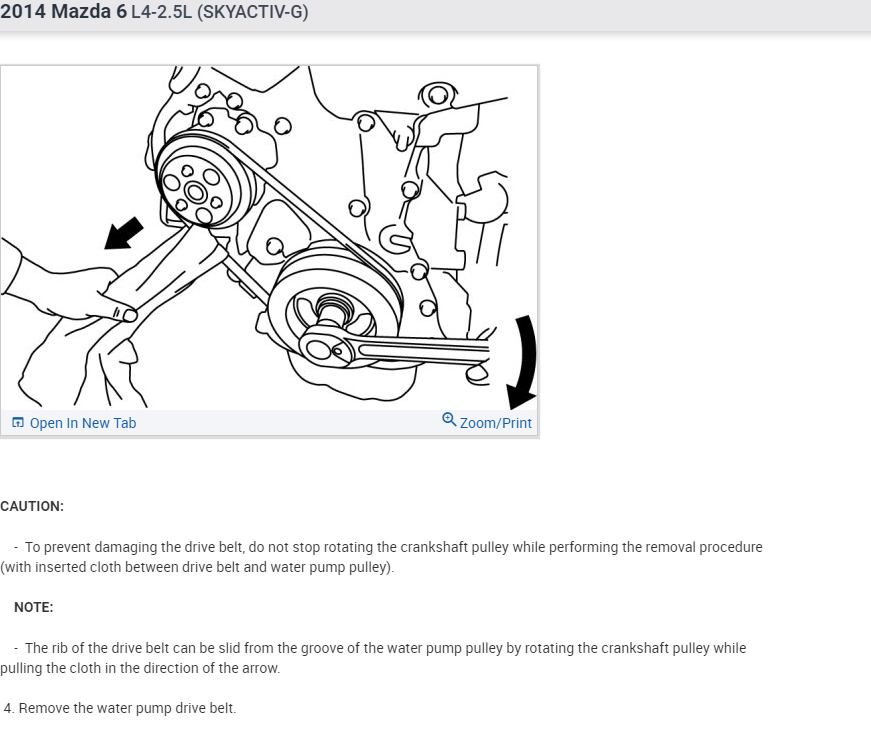 2014 Mazda 6 L4-2.5L (SKYACTIV-G)

Open In New Tab

Zoom/Print

CAUTION:

- To prevent damaging the drive belt, do not stop rotating the crankshaft pulley while performing the removal procedure (with inserted cloth between drive belt and water pump pulley).

NOTE:

- The rib of the drive belt can be slid from the groove of the water pump pulley by rotating the crankshaft pulley while pulling the cloth in the direction of the arrow.

4. Remove the water pump drive belt.