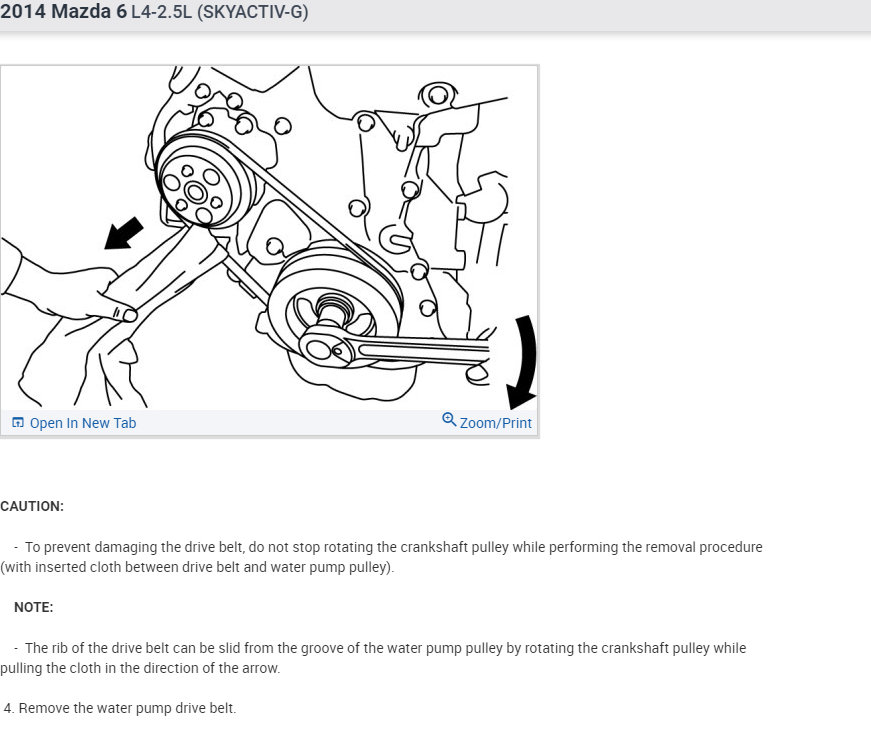 2014 Mazda 6 L4-2.5L (SKYACTIV-G)

Open In New Tab

Zoom/Print

CAUTION:

- To prevent damaging the drive belt, do not stop rotating the crankshaft pulley while performing the removal procedure (with inserted cloth between drive belt and water pump pulley).

NOTE:

- The rib of the drive belt can be slid from the groove of the water pump pulley by rotating the crankshaft pulley while pulling the cloth in the direction of the arrow.

4. Remove the water pump drive belt.