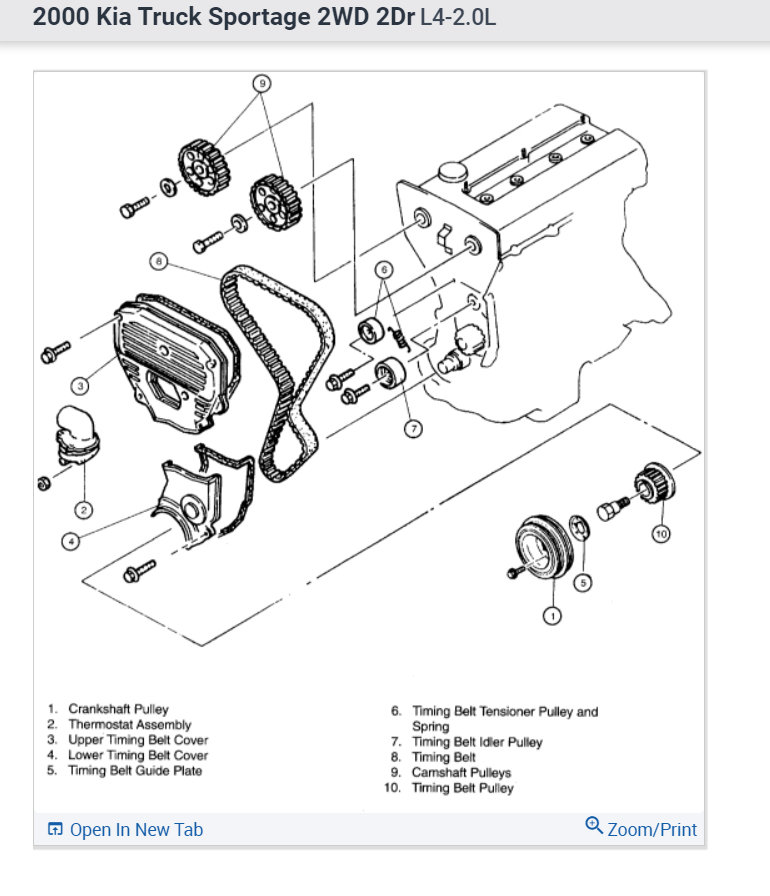 2000 Kia Truck Sportage 2WD 2Dr L4-2.0L

9
8
6
3
7
2
4
10
5
1

1. Crankshaft Pulley
2. Thermostat Assembly
3. Upper Timing Belt Cover
4. Lower Timing Belt Cover
5. Timing Belt Guide Plate

6. Timing Belt Tensioner Pulley and Spring
7. Timing Belt Idler Pulley
8. Timing Belt
9. Camshaft Pulleys
10. Timing Belt Pulley

Open In New Tab
Zoom/Print