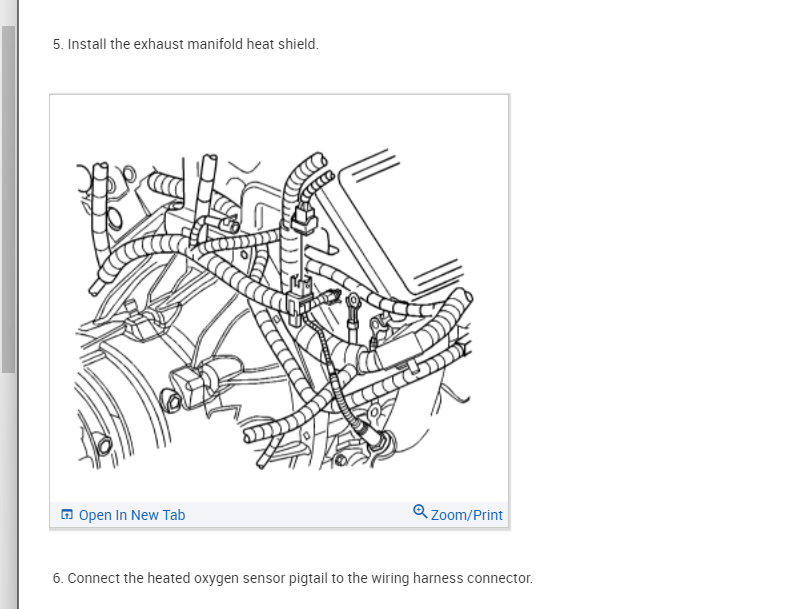 5. Install the exhaust manifold heat shield.

Open In New Tab

Zoom/Print

6. Connect the heated oxygen sensor pigtail to the wiring harness connector.