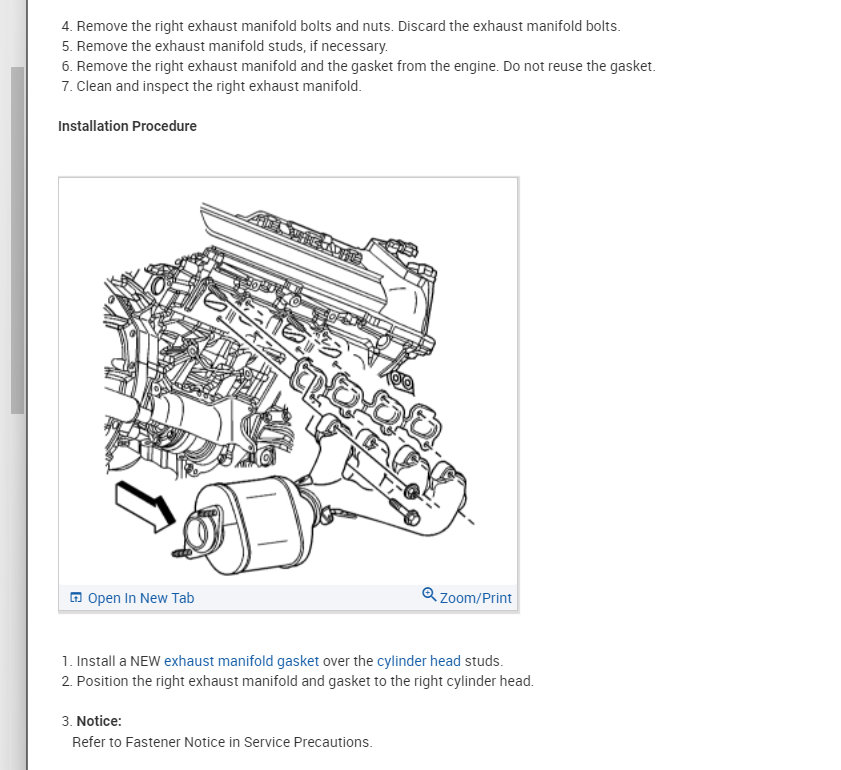 4. Remove the right exhaust manifold bolts and nuts. Discard the exhaust manifold bolts.
5. Remove the exhaust manifold studs, if necessary.
6. Remove the right exhaust manifold and the gasket from the engine. Do not reuse the gasket.
7. Clean and inspect the right exhaust manifold.

Installation Procedure

Open In New Tab

Zoom/Print

1. Install a NEW exhaust manifold gasket over the cylinder head studs.
2. Position the right exhaust manifold and gasket to the right cylinder head.

3. Notice:
Refer to Fastener Notice in Service Precautions.