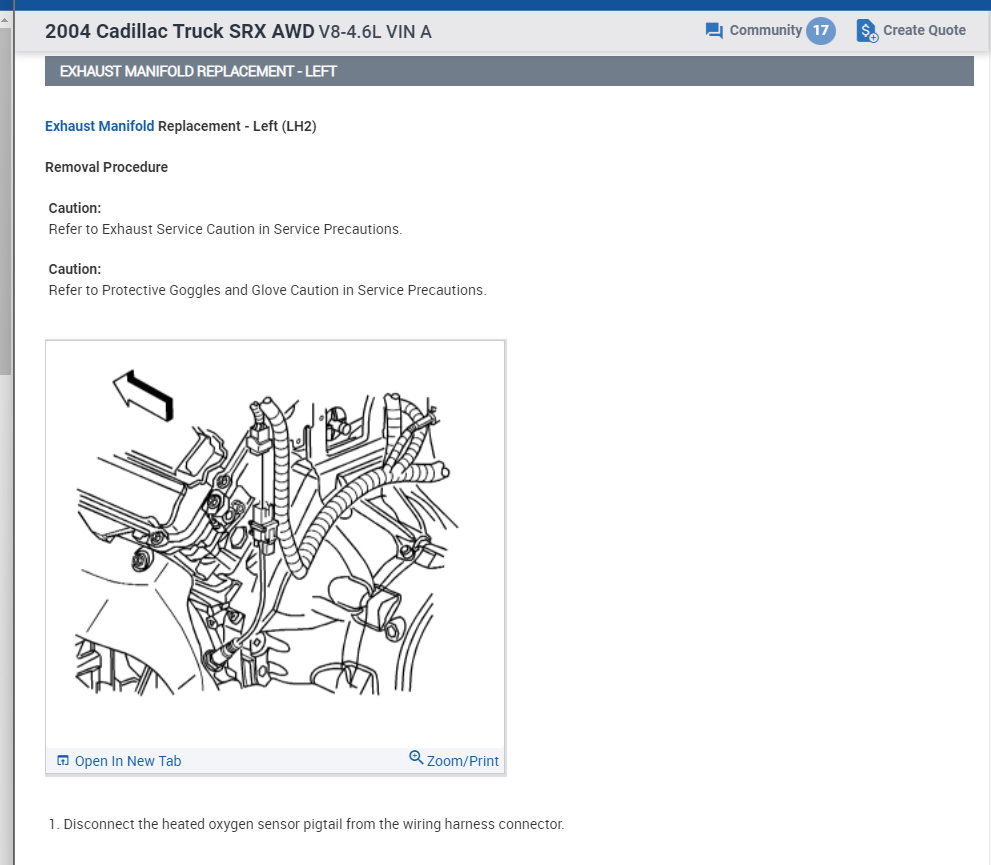 2004 Cadillac Truck SRX AWD V8-4.6L VIN A

Community 17

Create Quote

EXHAUST MANIFOLD REPLACEMENT - LEFT

Exhaust Manifold Replacement - Left (LH2)

Removal Procedure

Caution:
Refer to Exhaust Service Caution in Service Precautions.

Caution:
Refer to Protective Goggles and Glove Caution in Service Precautions.

Open In New Tab

Zoom/Print

1. Disconnect the heated oxygen sensor pigtail from the wiring harness connector.